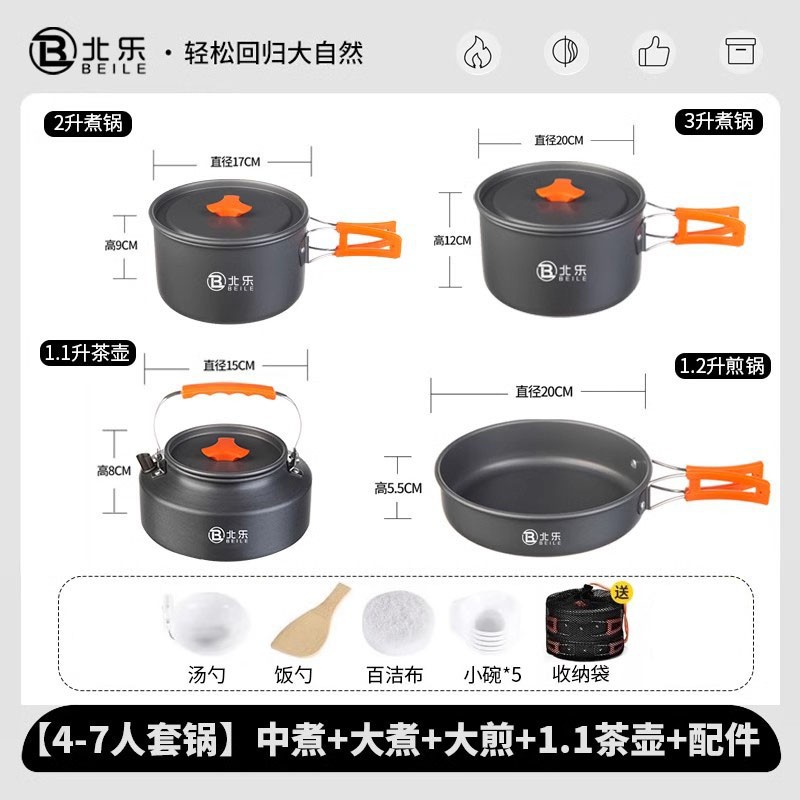 北乐 BEILE · 轻松回归大自然

2升煮锅

直径17CM

高9CM

北乐 BEILE

3升煮锅

直径20CM

高12CM

北乐 BEILE

1.1升茶壶

直径15CM

高8CM

北乐 BEILE

1.2升煎锅

直径20CM

高5.5CM

北乐 BEILE

送

汤勺 饭勺 百洁布 小碗*5 收纳袋

【4-7人套锅】中煮+大煮+大煎+1.1茶壶+配件