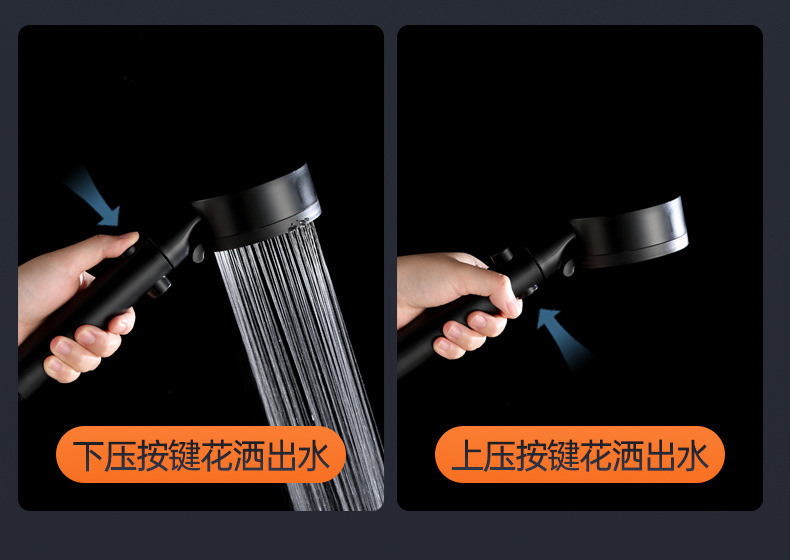 下压按键花洒出水

上压按键花洒出水