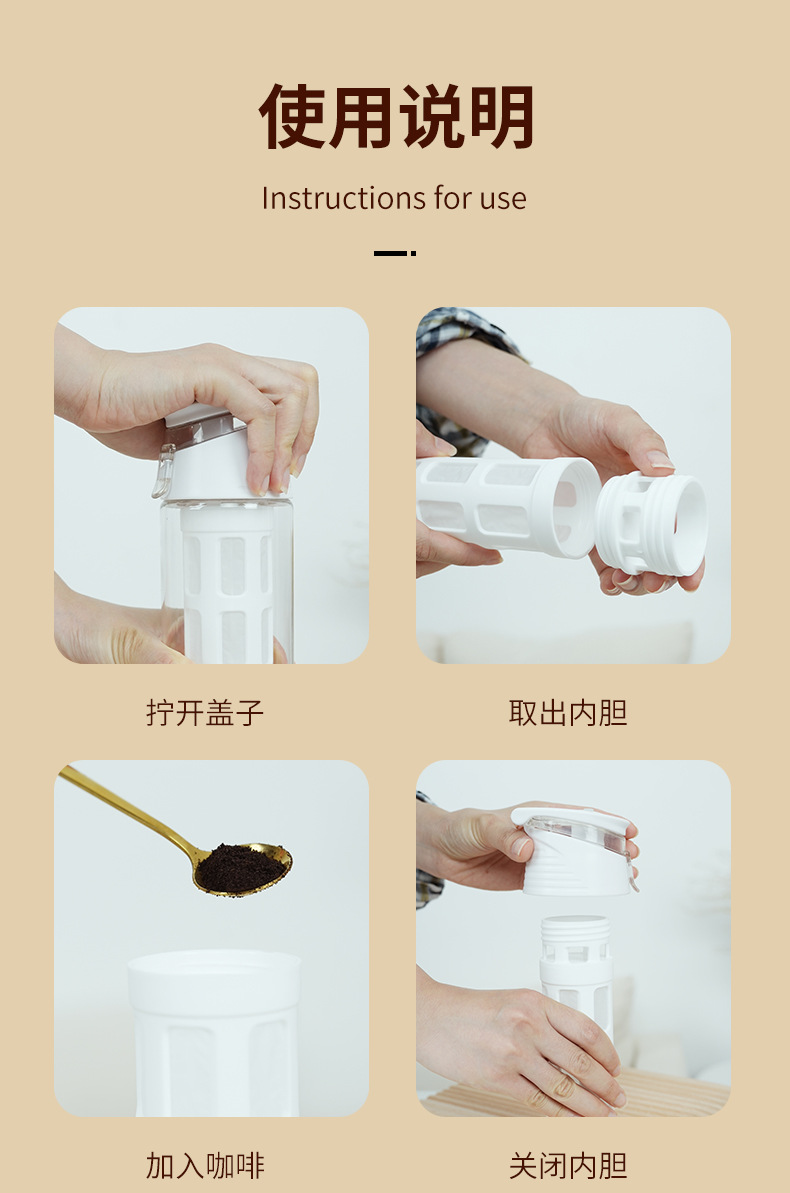 使用说明

Instructions for use

拧开盖子

取出内胆

加入咖啡

关闭内胆