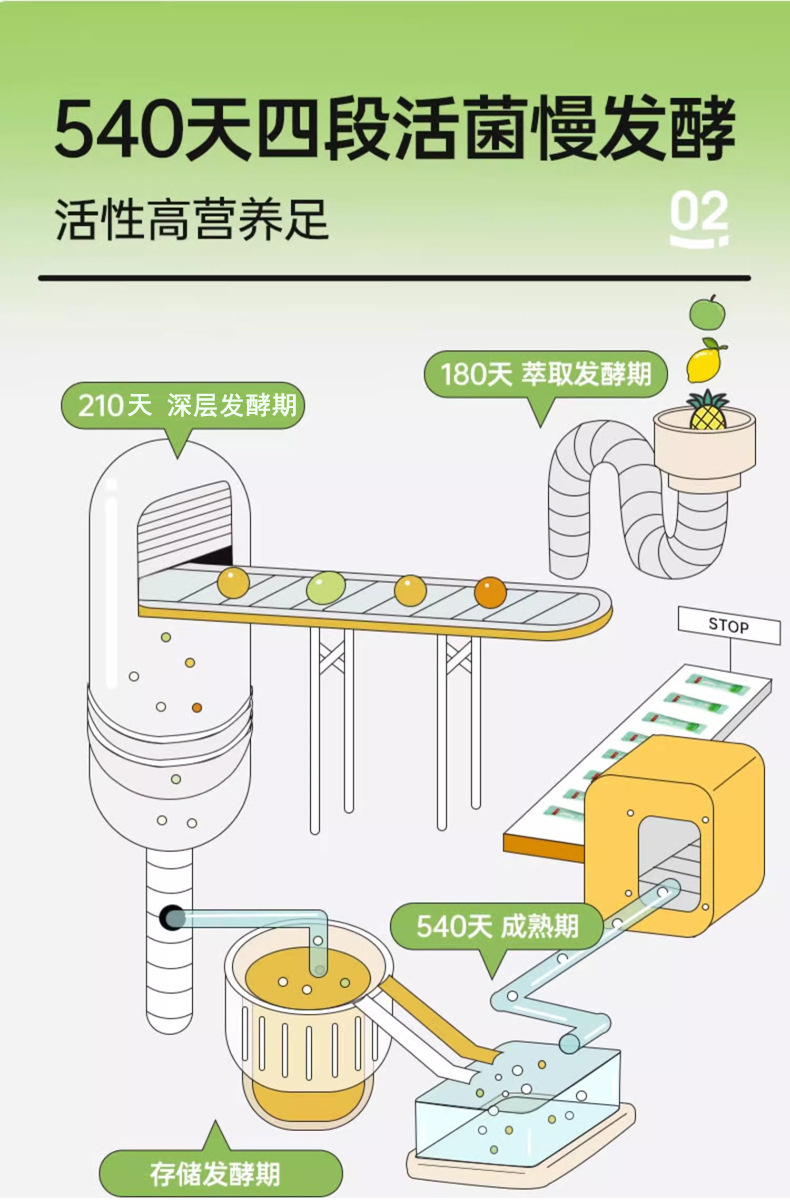 540天四段活菌慢发酵

活性高营养足

02

180天 萃取发酵期

210天 深层发酵期

STOP

540天 成熟期

存储发酵期