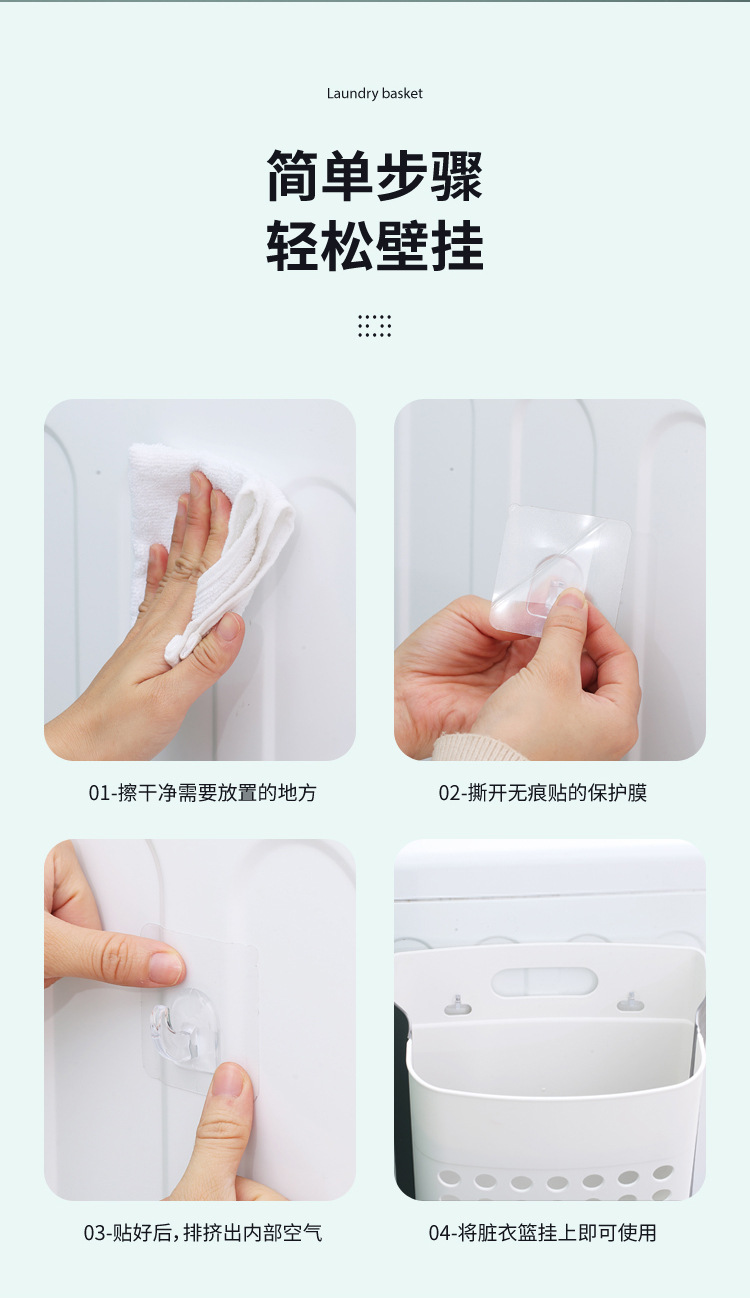 Laundry basket

简单步骤
轻松壁挂

01-擦干净需要放置的地方

02-撕开无痕贴的保护膜

03-贴好后，排挤出内部空气

04-将脏衣篮挂上即可使用