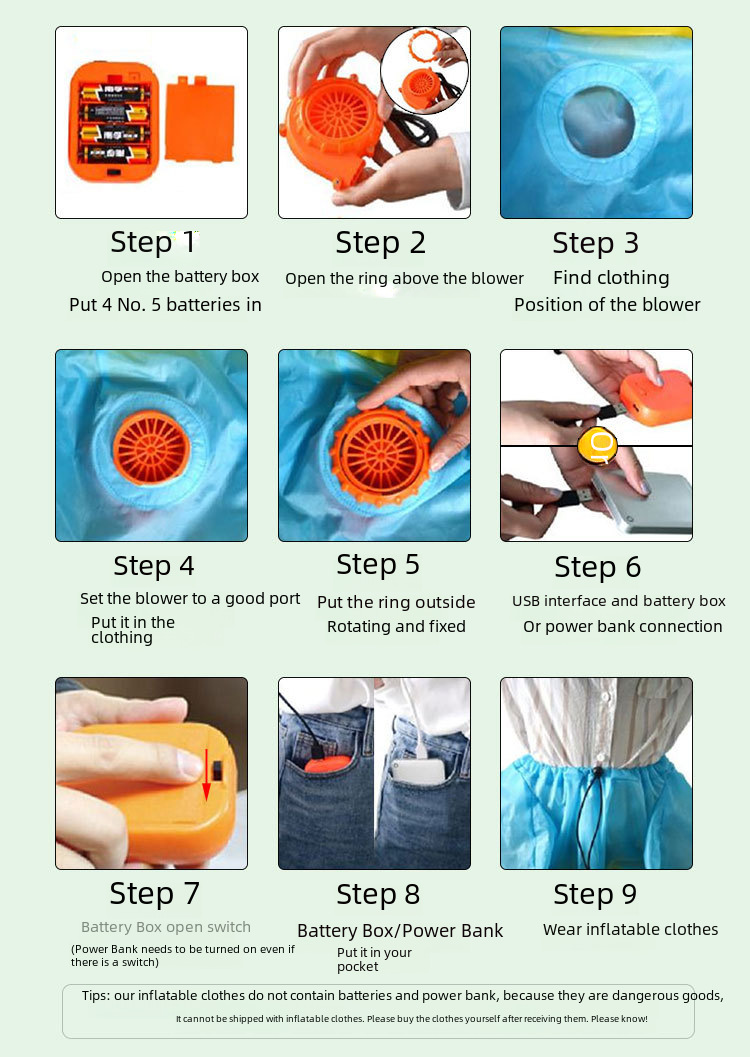 Step 1
Open the battery box
Put 4 No. 5 batteries in

Step 2
Open the ring above the blower

Step 3
Find clothing
Position of the blower

Step 4
Set the blower to a good port
Put it in the clothing

Step 5
Put the ring outside
Rotating and fixed

Step 6
USB interface and battery box
Or power bank connection

Step 7
Battery Box open switch
(Power Bank needs to be turned on even if there is a switch)

Step 8
Battery Box/Power Bank
Put it in your pocket

Step 9
Wear inflatable clothes

Tips: our inflatable clothes do not contain batteries and power bank, because they are dangerous goods,
It cannot be shipped with inflatable clothes. Please buy the clothes yourself after receiving them. Please know!