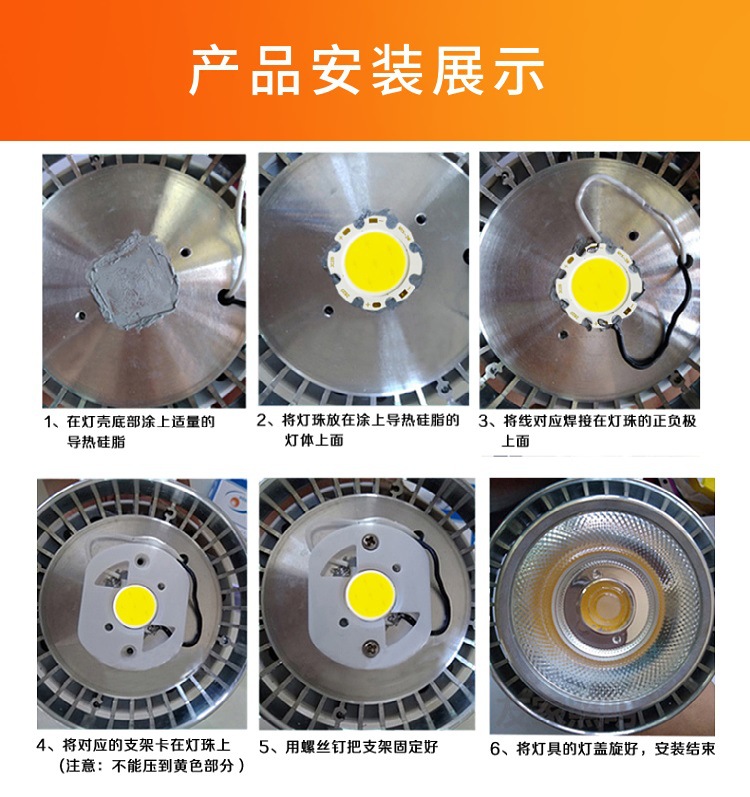 产品安装展示

1、在灯壳底部涂上适量的导热硅脂

2、将灯珠放在涂上导热硅脂的灯体上面

3、将线对应焊接在灯珠的正负极上面

4、将对应的支架卡在灯珠上（注意：不能压到黄色部分）

5、用螺丝钉把支架固定好

6、将灯具的灯盖旋好，安装结束