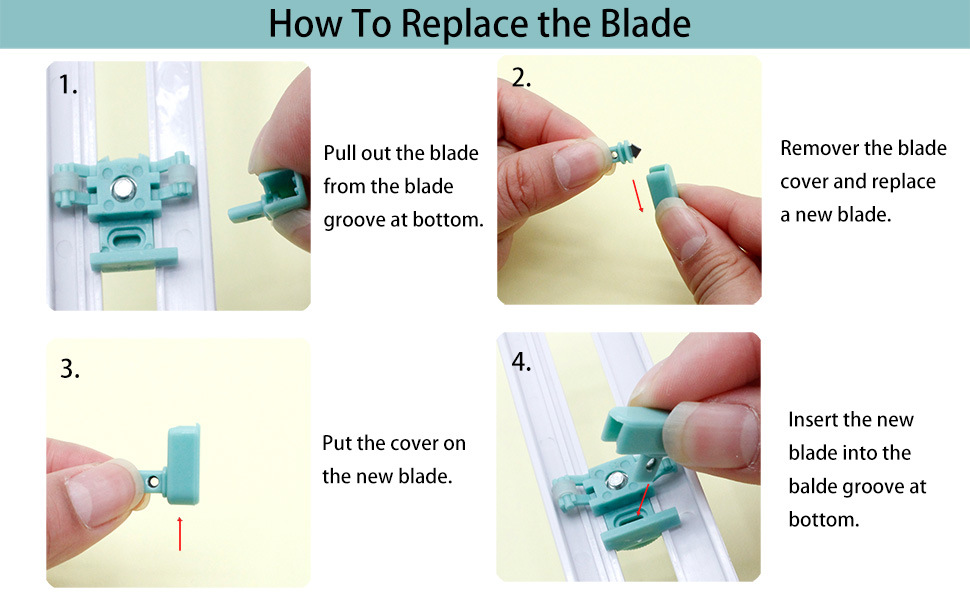 How To Replace the Blade

1.

Pull out the blade from the blade groove at bottom.

2.

Remover the blade cover and replace a new blade.

3.

Put the cover on the new blade.

4.

Insert the new blade into the balde groove at bottom.