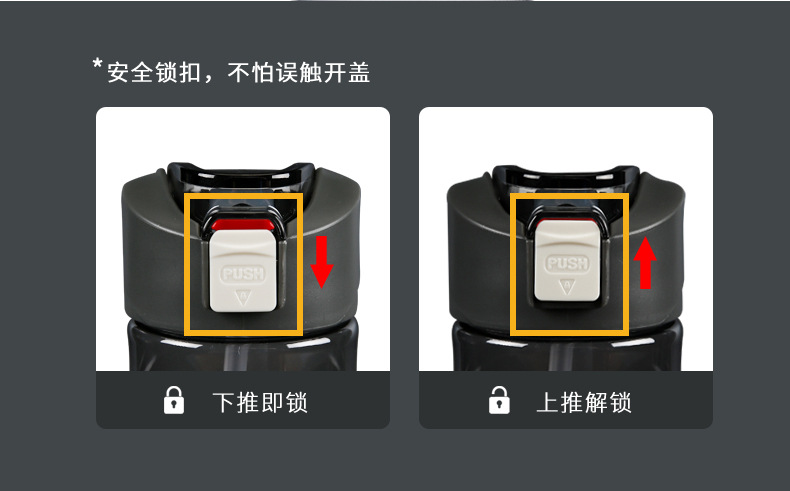 *安全锁扣，不怕误触开盖

PUSH

下推即锁

PUSH

上推解锁