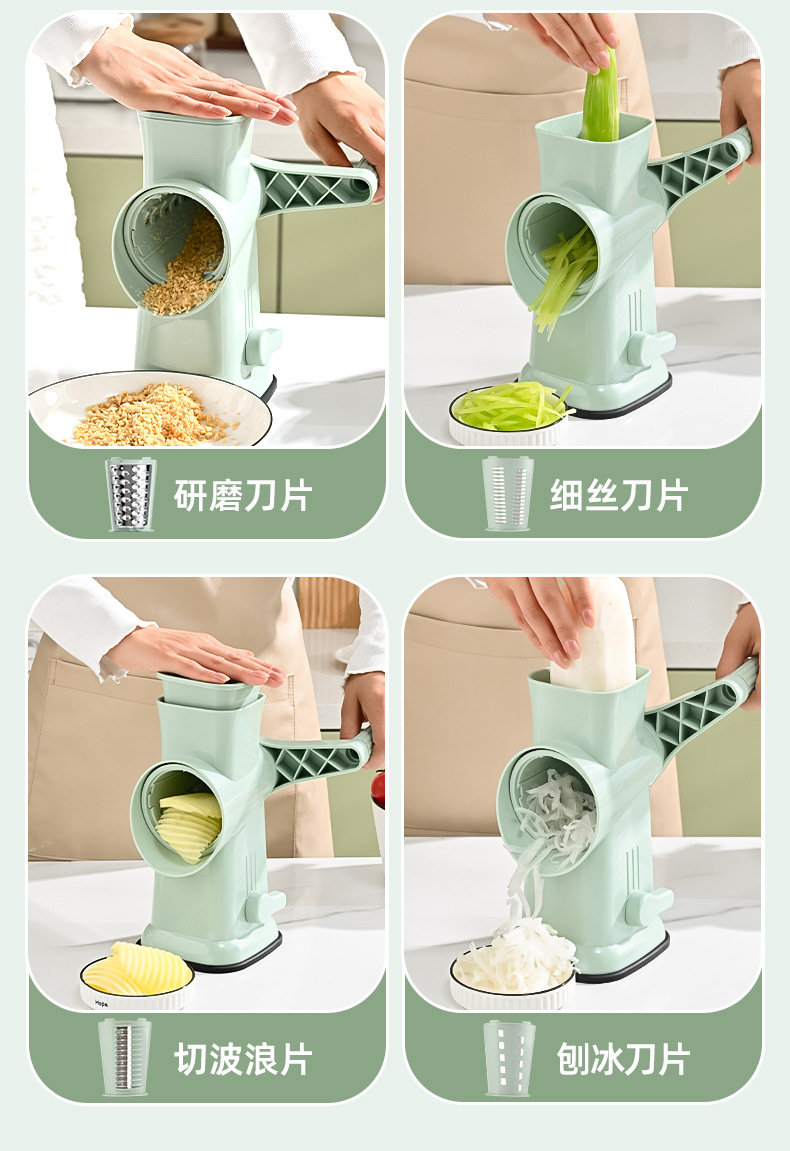 研磨刀片

细丝刀片

切波浪片

刨冰刀片