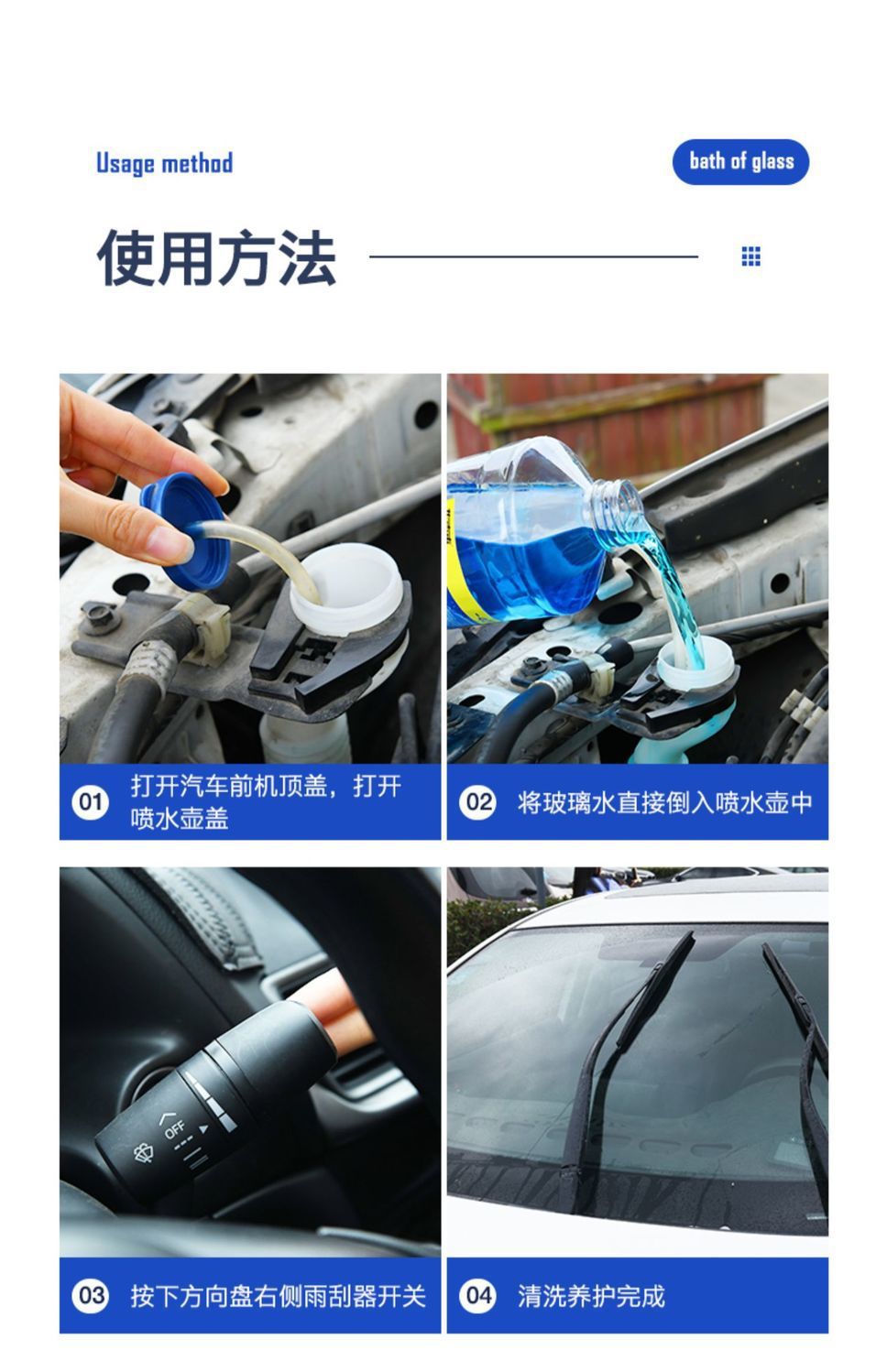 Usage method

bath of glass

使用方法

01 打开汽车前机顶盖，打开喷水壶盖

02 将玻璃水直接倒入喷水壶中

OFF

03 按下方向盘右侧雨刮器开关

04 清洗养护完成