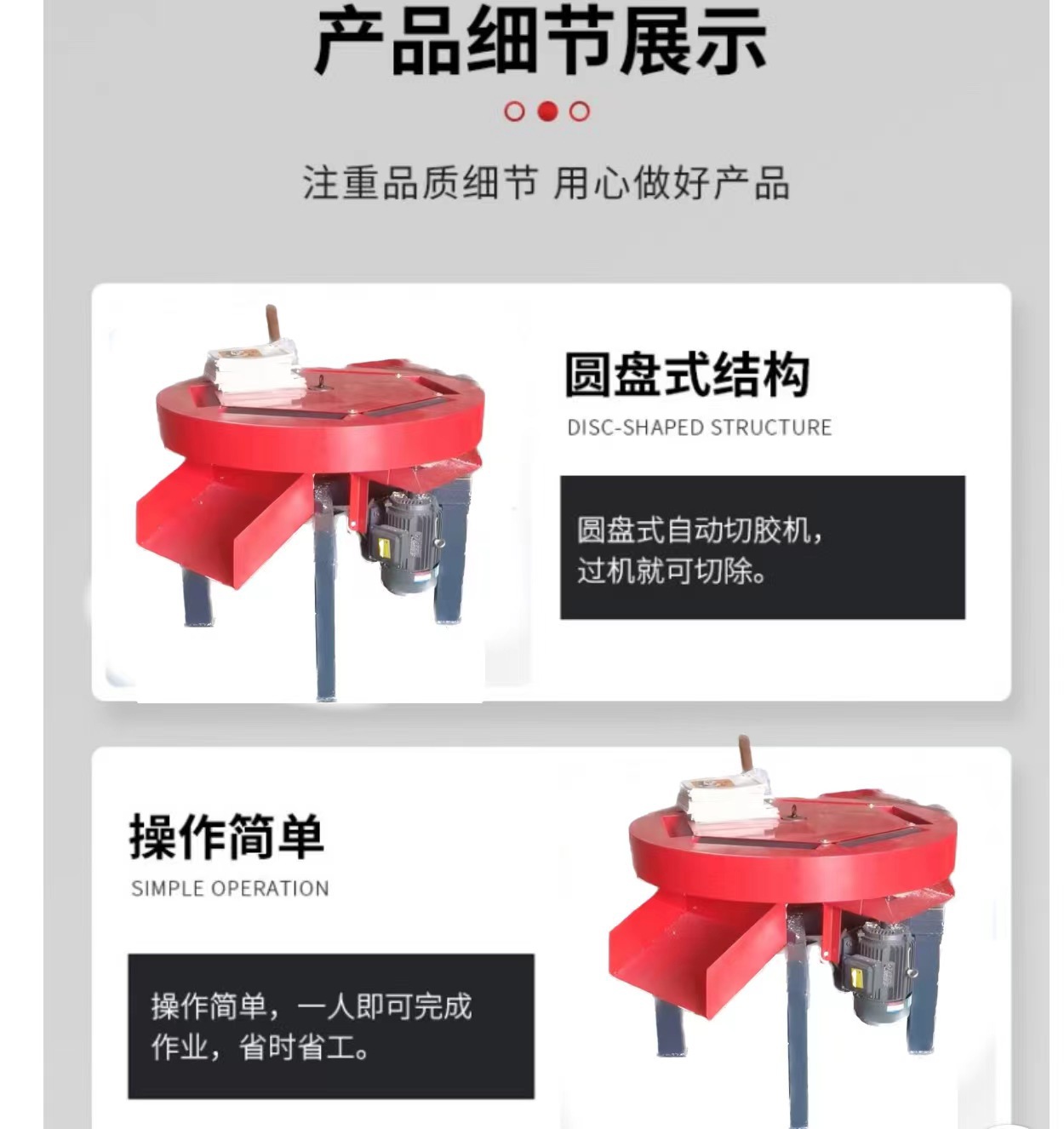 产品细节展示

注重品质细节 用心做好产品

圆盘式结构
DISC-SHAPED STRUCTURE

圆盘式自动切胶机，过机就可切除。

操作简单
SIMPLE OPERATION

操作简单，一人即可完成作业，省时省工。