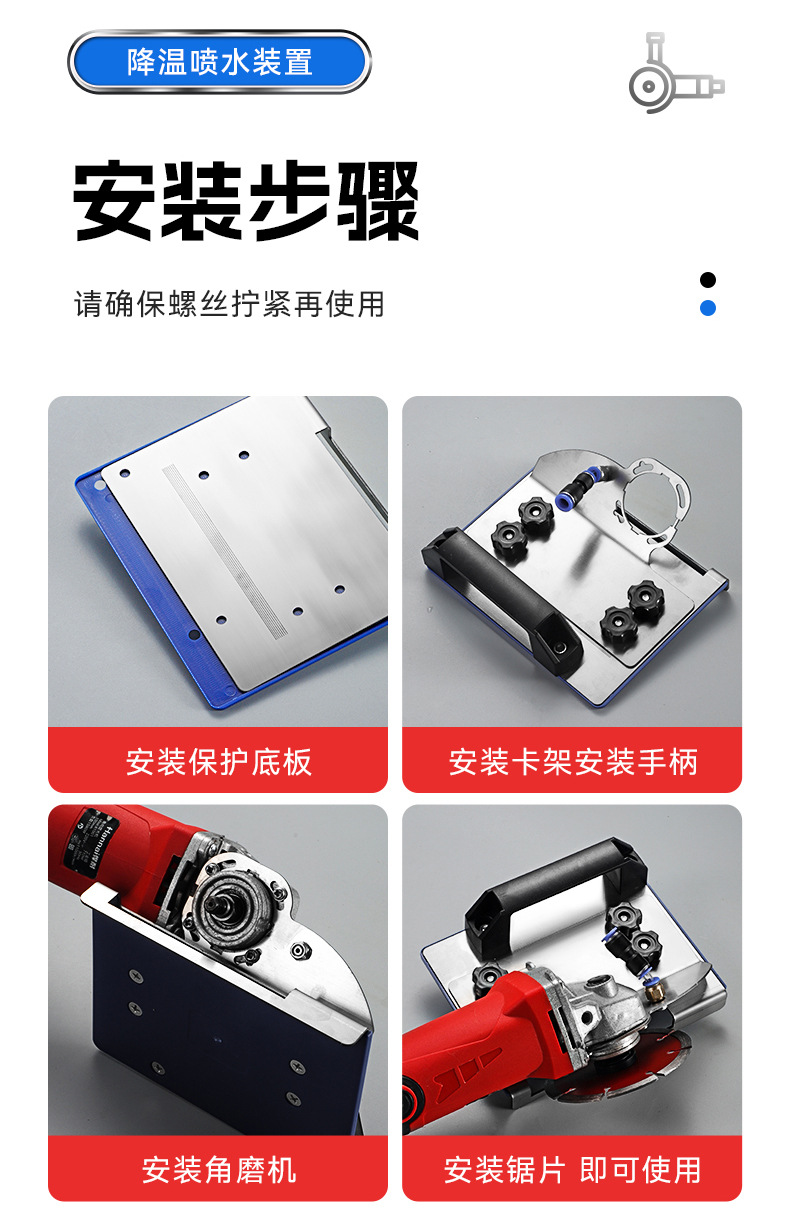 降温喷水装置

安装步骤

请确保螺丝拧紧再使用

安装保护底板

安装卡架安装手柄

安装角磨机

安装锯片 即可使用