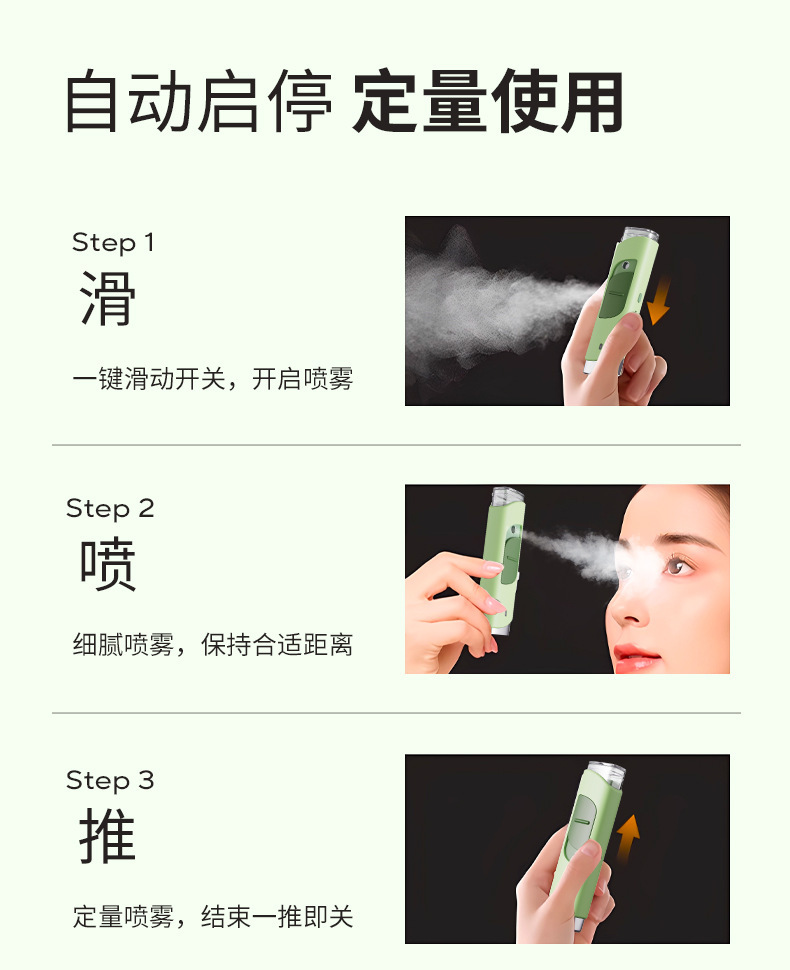 自动启停 定量使用

Step 1
滑
一键滑动开关，开启喷雾

Step 2
喷
细腻喷雾，保持合适距离

Step 3
推
定量喷雾，结束一推即关