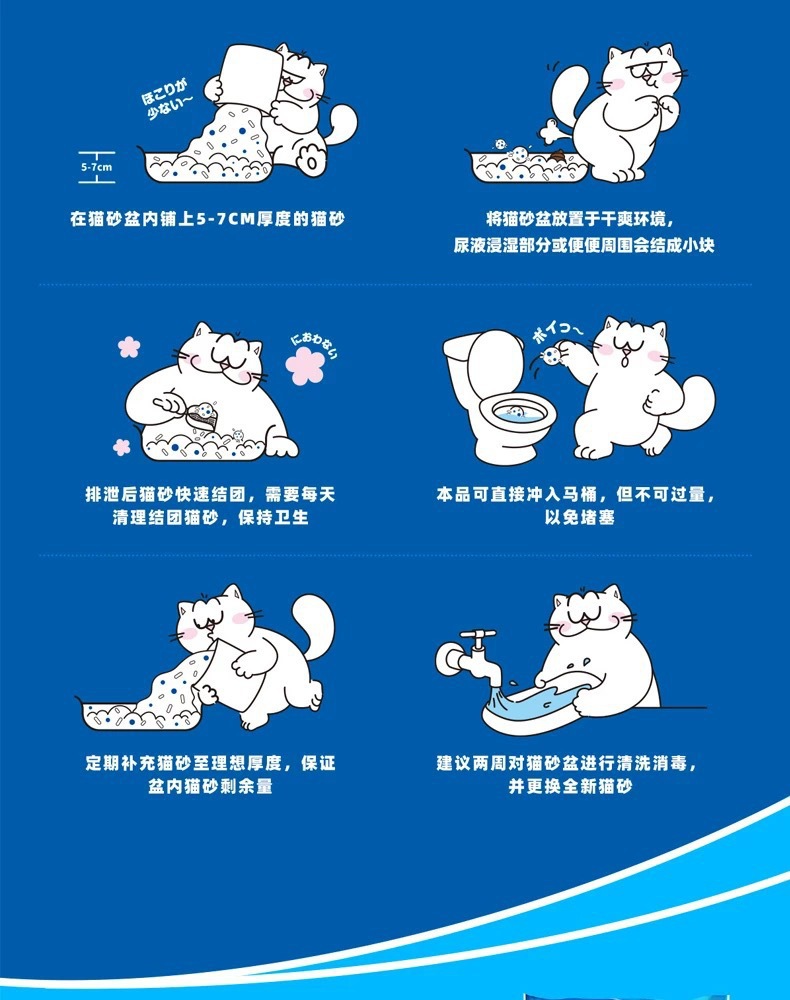 ほこりが少ない～

5-7cm

在猫砂盆内铺上5-7CM厚度的猫砂

将猫砂盆放置于干爽环境，尿液浸湿部分或便便周围会结成小块

におわない

排泄后猫砂快速结团，需要每天清理结团猫砂，保持卫生

ポイっ～

本品可直接冲入马桶，但不可过量，以免堵塞

定期补充猫砂至理想厚度，保证盆内猫砂剩余量

建议两周对猫砂盆进行清洗消毒，并更换全新猫砂