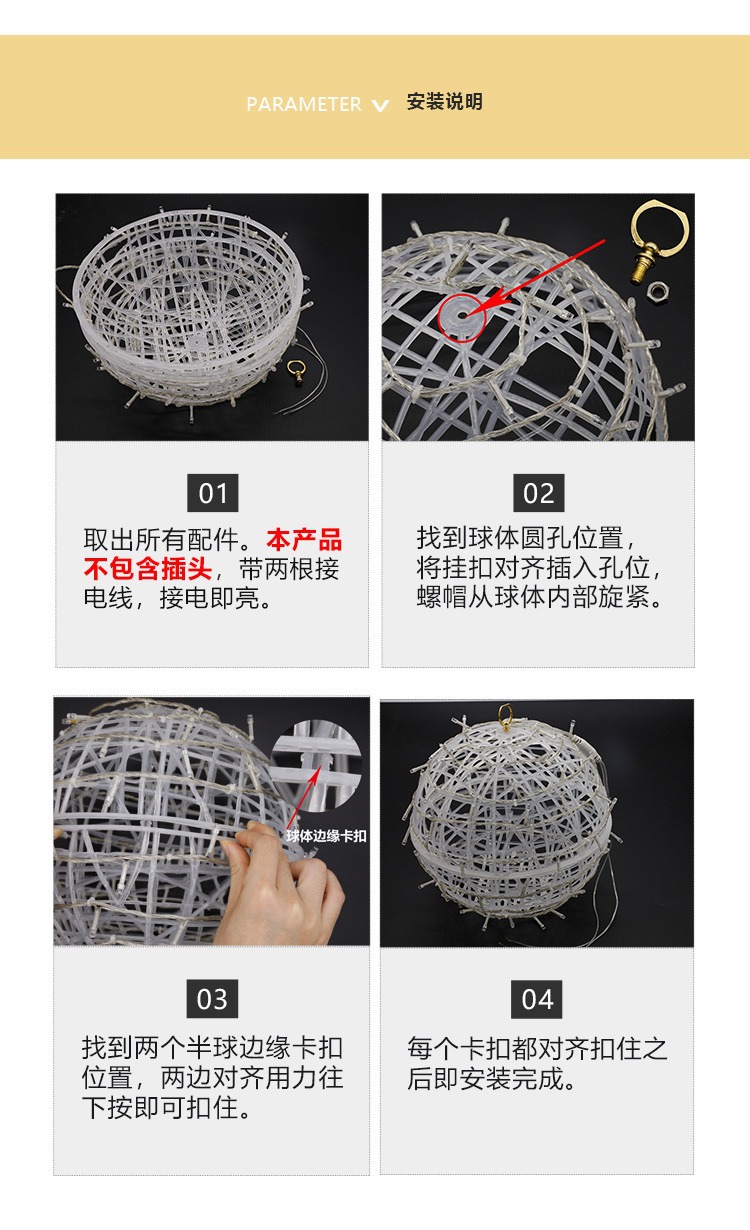 PARAMETER 安装说明

01

取出所有配件。本产品不包含插头，带两根接电线，接电即亮。

02

找到球体圆孔位置，将挂扣对齐插入孔位，螺帽从球体内部旋紧。

球体边缘卡扣

03

找到两个半球边缘卡扣位置，两边对齐用力往下按即可扣住。

04

每个卡扣都对齐扣住之后即安装完成。