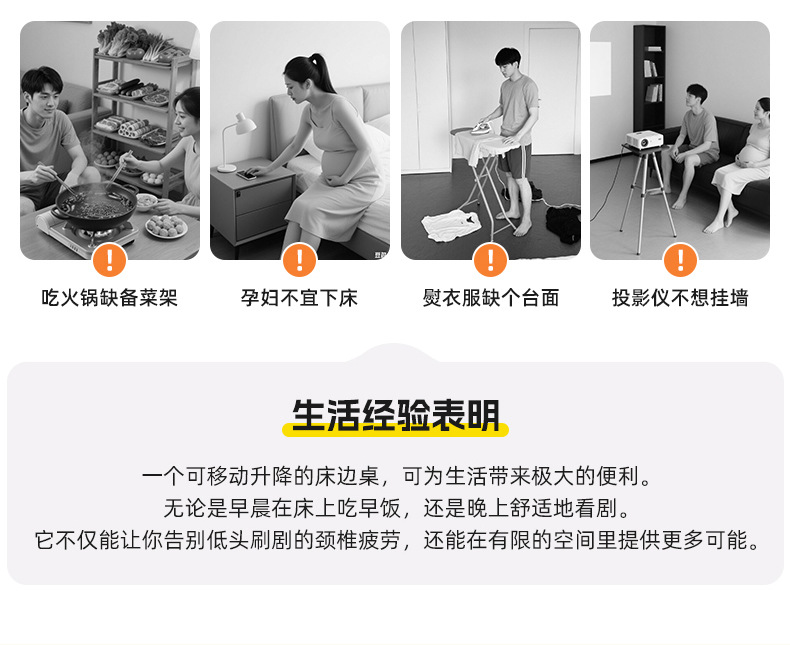 !
吃火锅缺备菜架

!
孕妇不宜下床

!
熨衣服缺个台面

!
投影仪不想挂墙

生活经验表明

一个可移动升降的床边桌，可为生活带来极大的便利。
无论是早晨在床上吃早饭，还是晚上舒适地看剧。
它不仅能让你告别低头刷剧的颈椎疲劳，还能在有限的空间里提供更多可能。