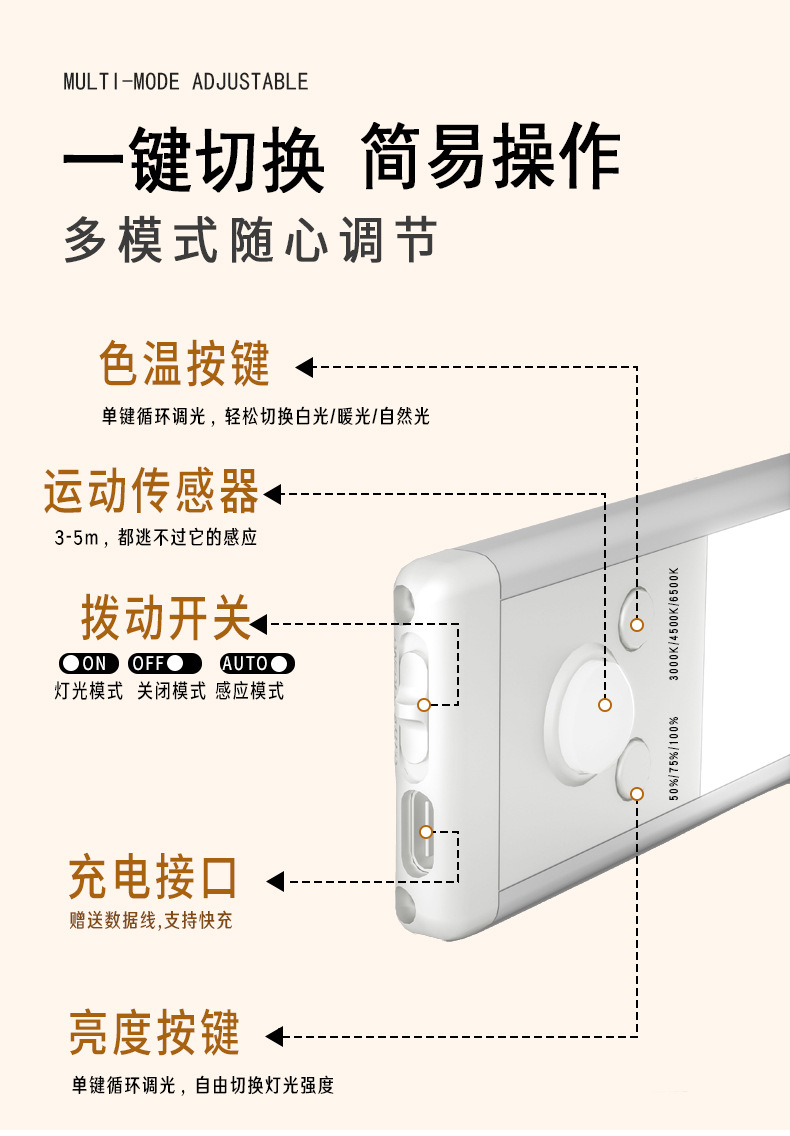 MULTI-MODE ADJUSTABLE

一键切换 简易操作

多模式随心调节

色温按键

单键循环调光，轻松切换白光/暖光/自然光

运动传感器

3-5m，都逃不过它的感应

拨动开关

ON OFF AUTO

灯光模式 关闭模式 感应模式

充电接口

赠送数据线,支持快充

亮度按键

单键循环调光，自由切换灯光强度

3000K/4500K/6500K

50%/75%/100%