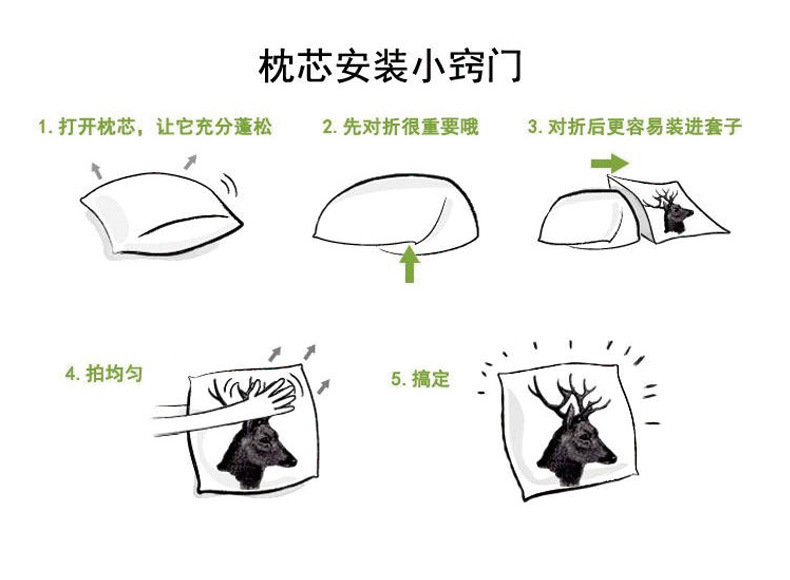 枕芯安装小窍门

1. 打开枕芯，让它充分蓬松

2. 先对折很重要哦

3. 对折后更容易装进套子

4. 拍均匀

5. 搞定