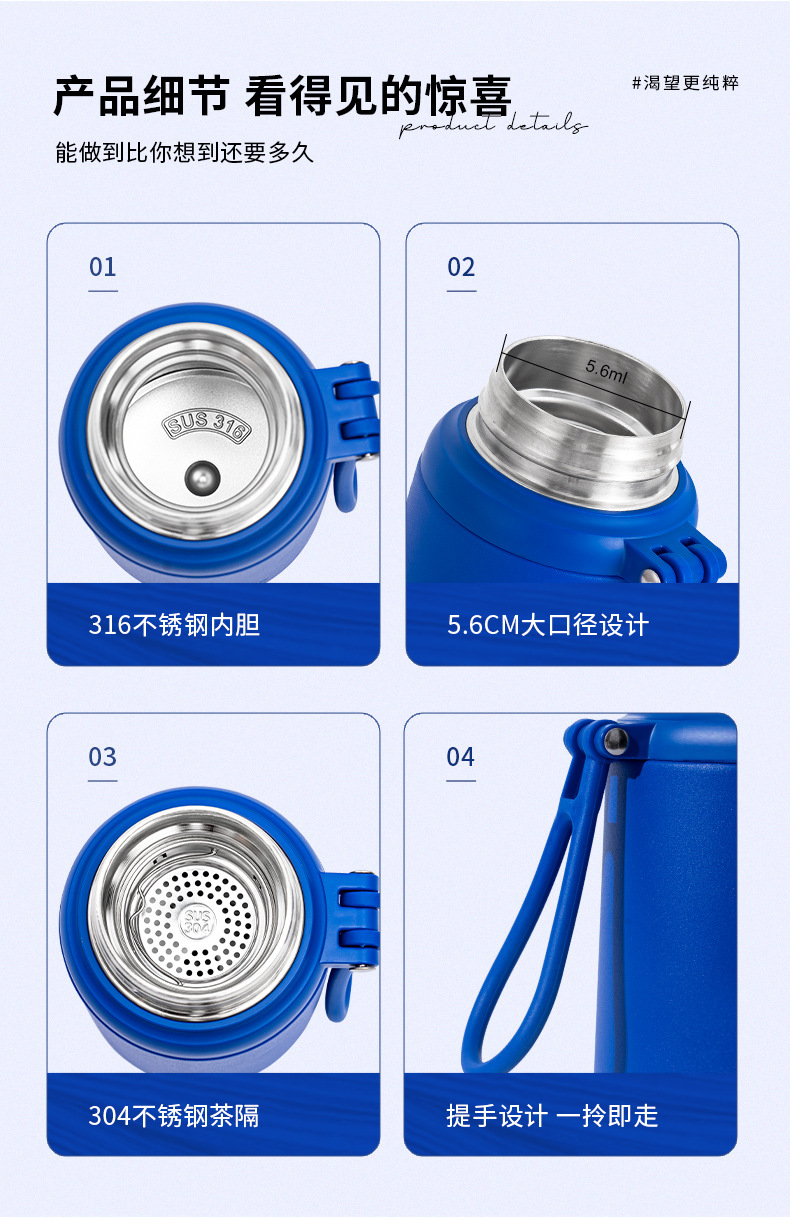 产品细节 看得见的惊喜
product details
#渴望更纯粹
能做到比你想到还要多久

01
SUS 316
316不锈钢内胆

02
5.6ml
5.6CM大口径设计

03
SUS 304
304不锈钢茶隔

04
提手设计 一拎即走