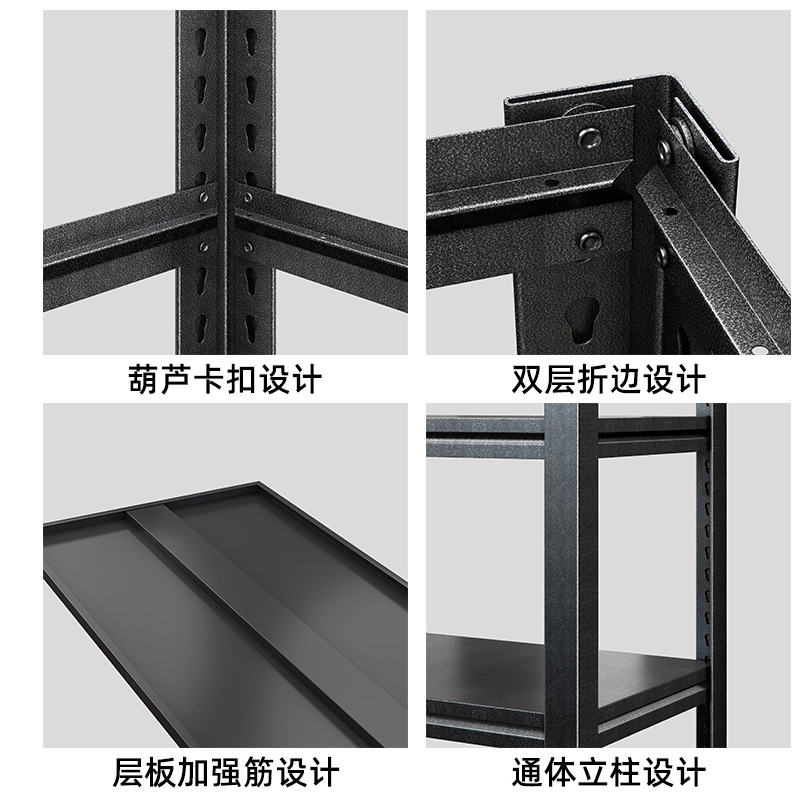 葫芦卡扣设计

双层折边设计

层板加强筋设计

通体立柱设计