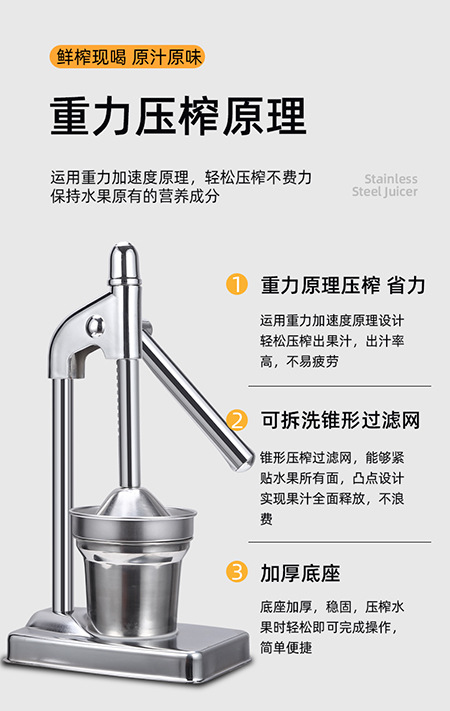 鲜榨现喝 原汁原味

重力压榨原理

运用重力加速度原理，轻松压榨不费力
保持水果原有的营养成分

Stainless
Steel Juicer

1 重力原理压榨 省力

运用重力加速度原理设计轻松压榨出果汁，出汁率高，不易疲劳

2 可拆洗锥形过滤网

锥形压榨过滤网，能够紧贴水果所有面，凸点设计实现果汁全面释放，不浪费

3 加厚底座

底座加厚，稳固，压榨水果时轻松即可完成操作，简单便捷