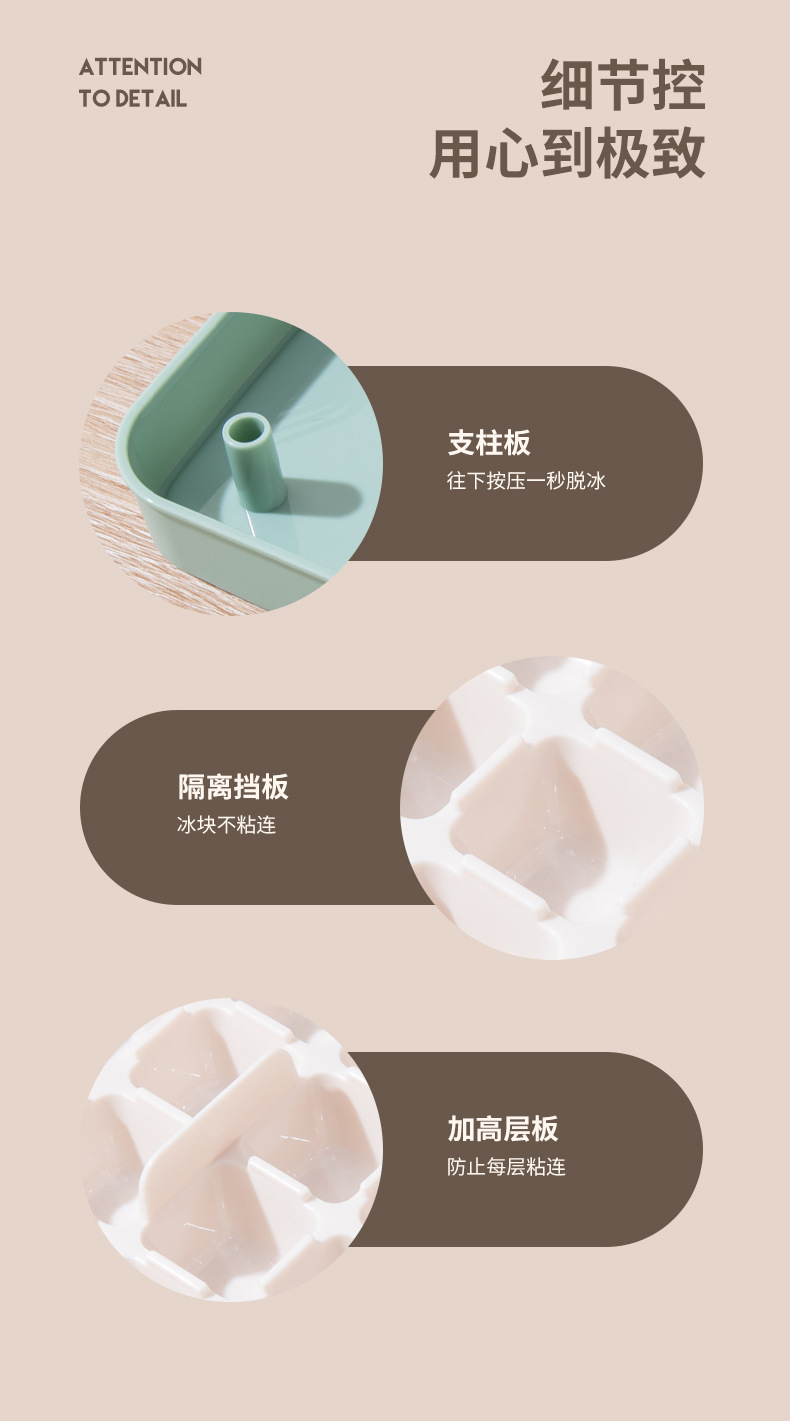 ATTENTION
TO DETAIL

细节控
用心到极致

支柱板
往下按压一秒脱冰

隔离挡板
冰块不粘连

加高层板
防止每层粘连