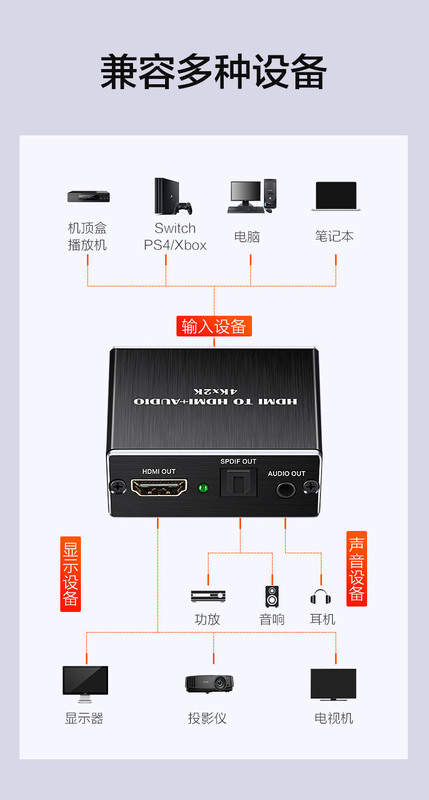 兼容多种设备

机顶盒
播放机

Switch
PS4/Xbox

电脑

笔记本

输入设备

HDMI TO HDMI+AUDIO
4Kx2K

HDMI OUT

SPDIF OUT

AUDIO OUT

显示设备

声音设备

功放

音响

耳机

显示器

投影仪

电视机