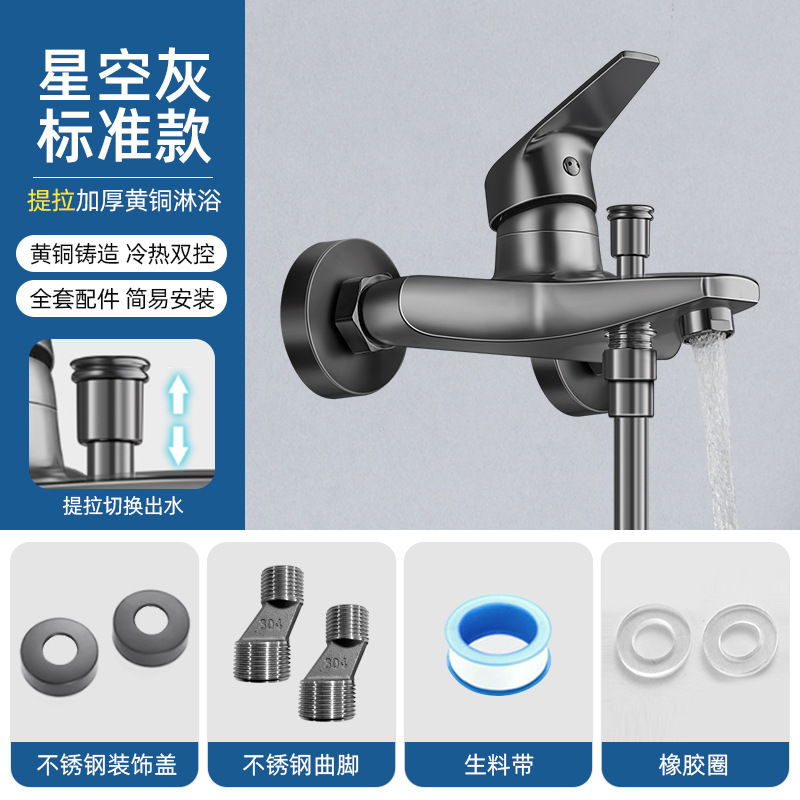 星空灰
标准款

提拉加厚黄铜淋浴

黄铜铸造 冷热双控

全套配件 简易安装

提拉切换出水

304

304

不锈钢装饰盖

不锈钢曲脚

生料带

橡胶圈