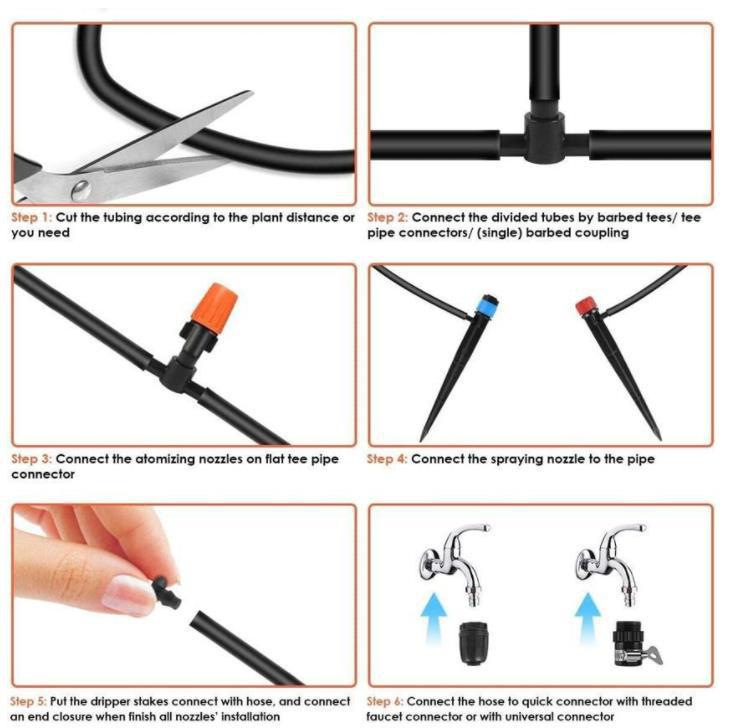 Step 1: Cut the tubing according to the plant distance or you need

Step 2: Connect the divided tubes by barbed tees/ tee pipe connectors/ (single) barbed coupling

Step 3: Connect the atomizing nozzles on flat tee pipe connector

Step 4: Connect the spraying nozzle to the pipe

Step 5: Put the dripper stakes connect with hose, and connect an end closure when finish all nozzles' installation

Step 6: Connect the hose to quick connector with threaded faucet connector or with universal connector