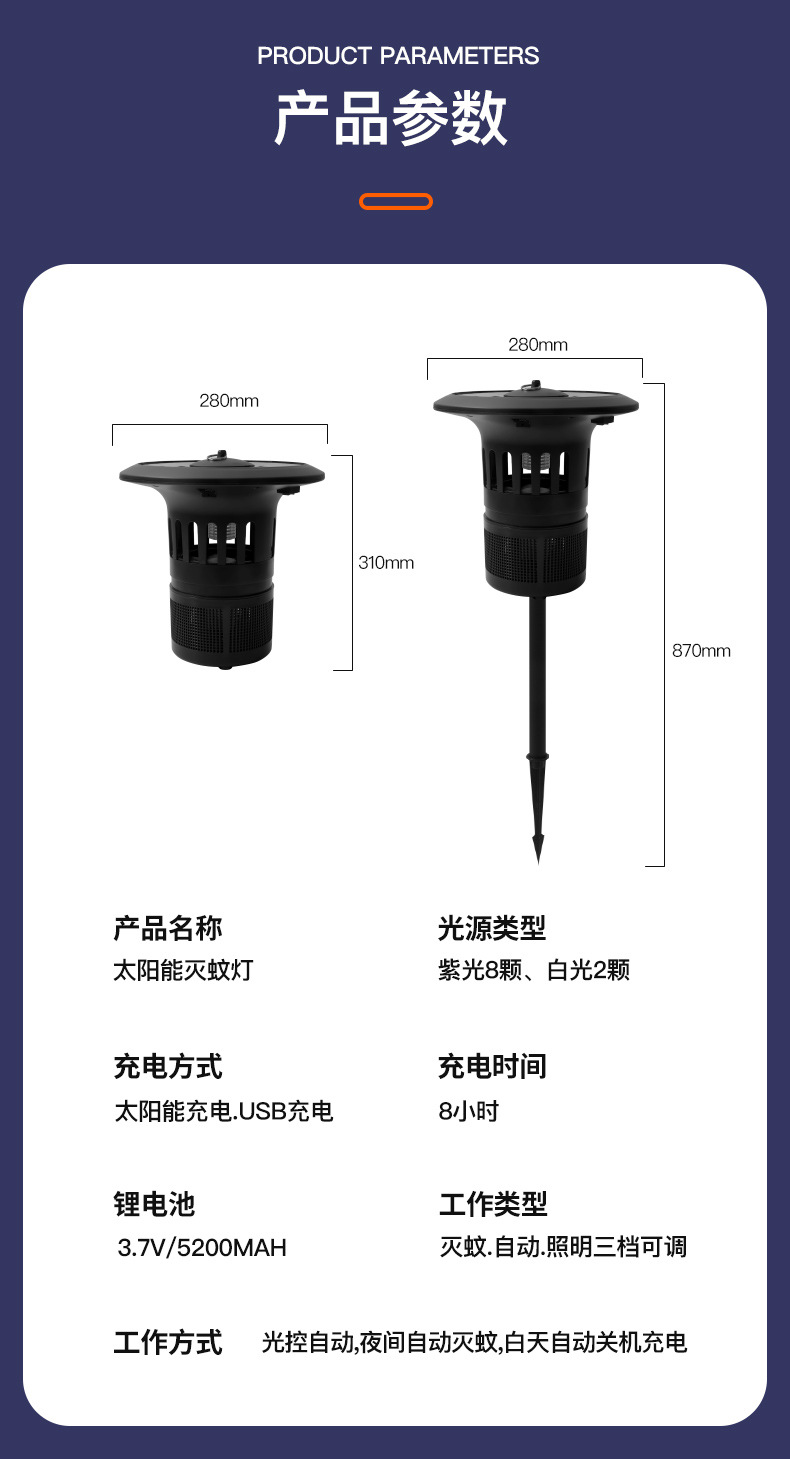 PRODUCT PARAMETERS

产品参数

280mm

310mm

280mm

870mm

产品名称
太阳能灭蚊灯

光源类型
紫光8颗、白光2颗

充电方式
太阳能充电.USB充电

充电时间
8小时

锂电池
3.7V/5200MAH

工作类型
灭蚊.自动.照明三档可调

工作方式 光控自动,夜间自动灭蚊,白天自动关机充电