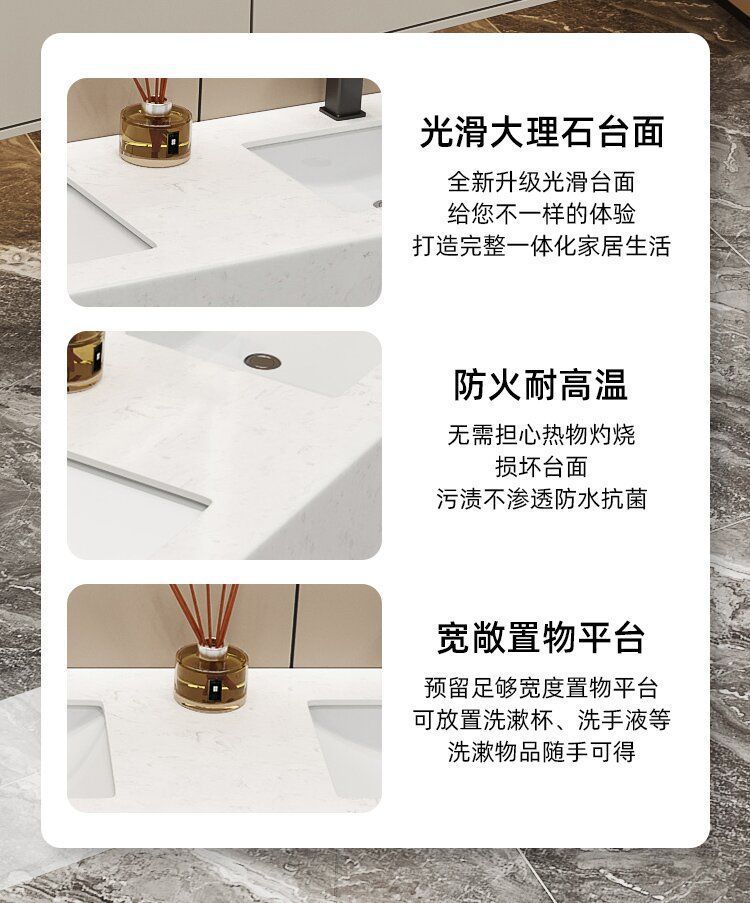 光滑大理石台面

全新升级光滑台面
给您不一样的体验
打造完整一体化家居生活

防火耐高温

无需担心热物灼烧
损坏台面
污渍不渗透防水抗菌

宽敞置物平台

预留足够宽度置物平台
可放置洗漱杯、洗手液等
洗漱物品随手可得