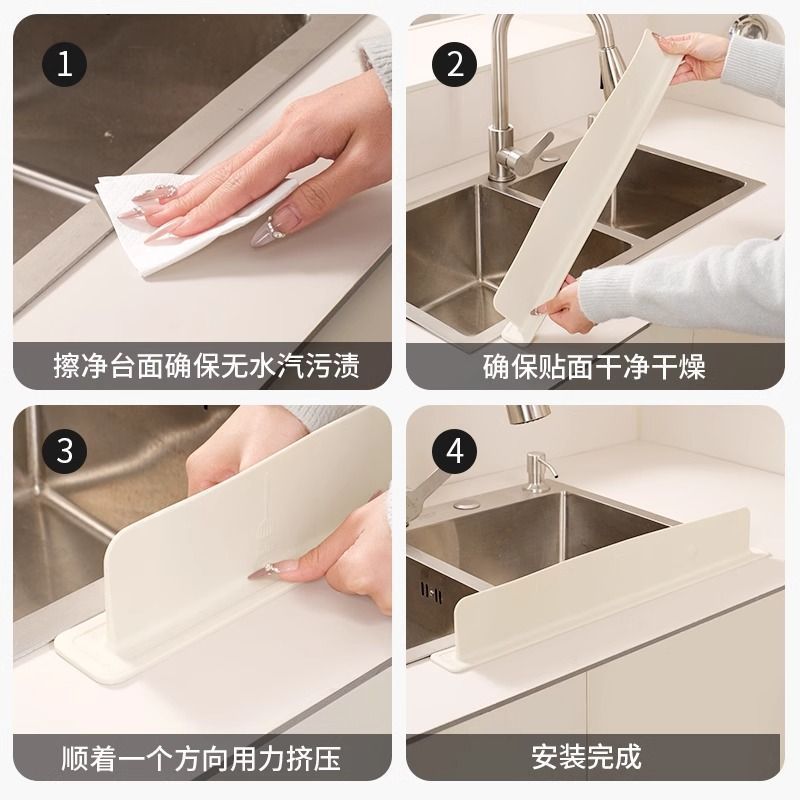 1
擦净台面确保无水汽污渍

2
确保贴面干净干燥

3
顺着一个方向用力挤压

4
安装完成