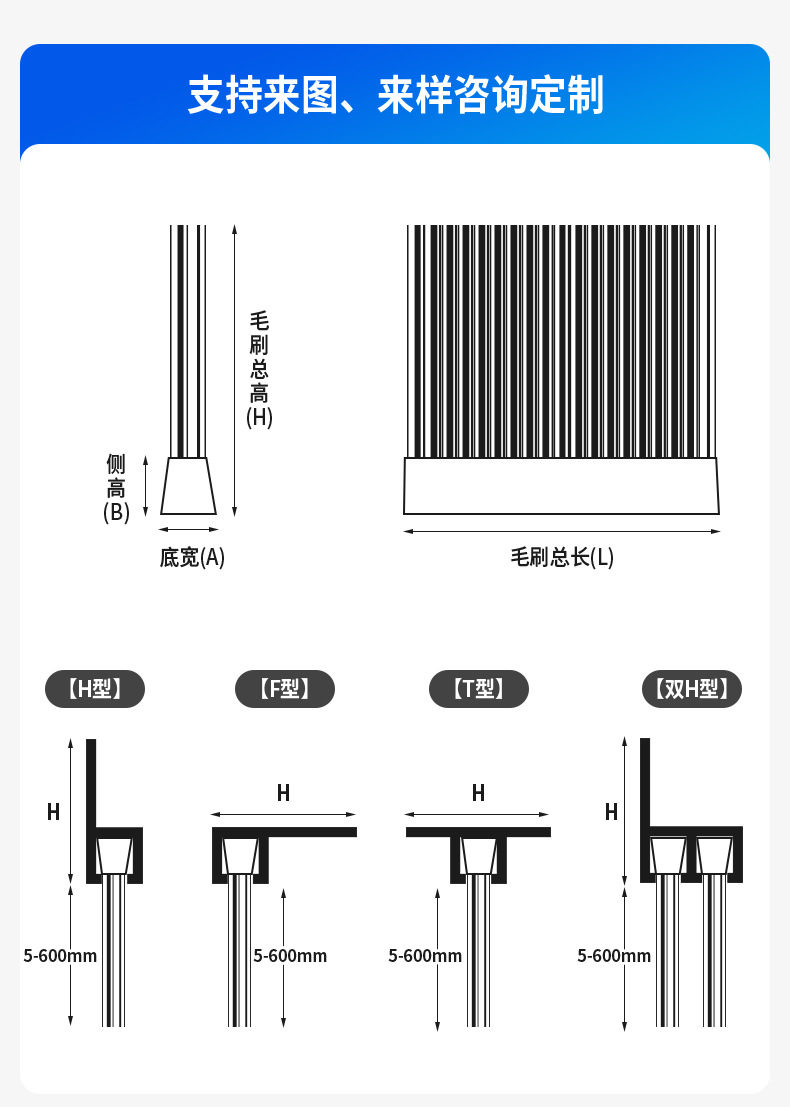 支持来图、来样咨询定制

毛刷总高(H)

侧高(B)

底宽(A)

毛刷总长(L)

【H型】

【F型】

【T型】

【双H型】

H

5-600mm

H

5-600mm

H

5-600mm

H

5-600mm