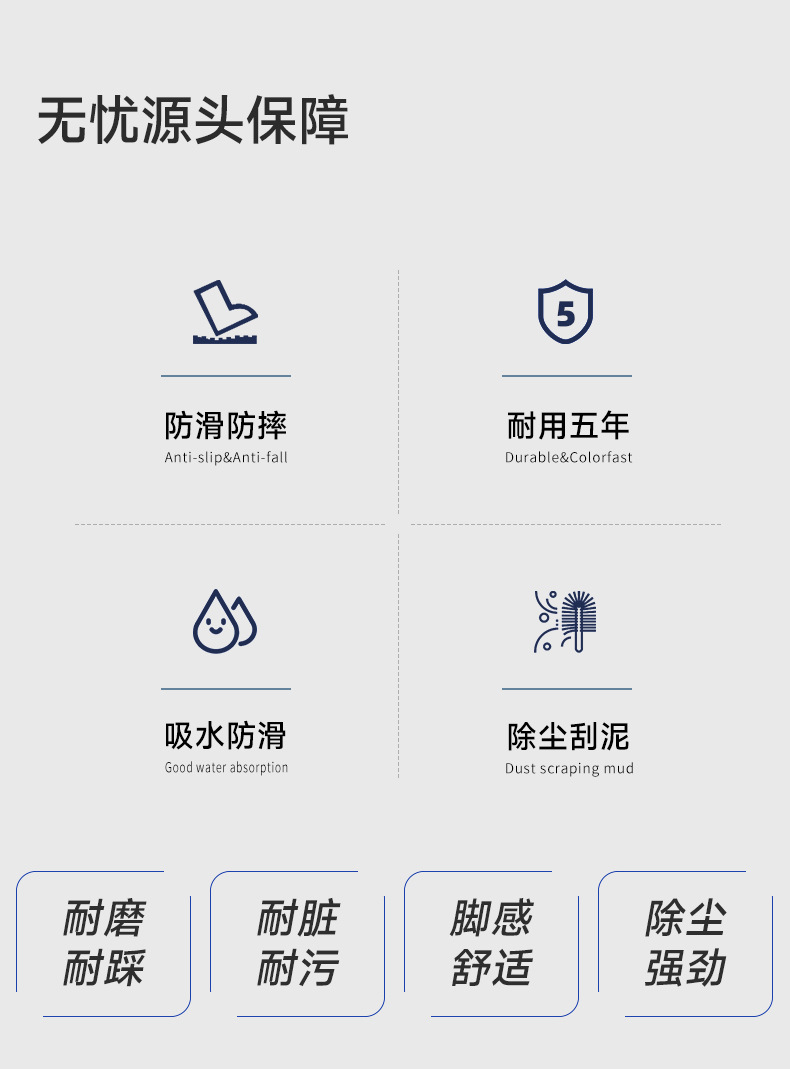 无忧源头保障

5

防滑防摔
Anti-slip&Anti-fall

耐用五年
Durable&Colorfast

吸水防滑
Good water absorption

除尘刮泥
Dust scraping mud

耐磨
耐踩

耐脏
耐污

脚感
舒适

除尘
强劲