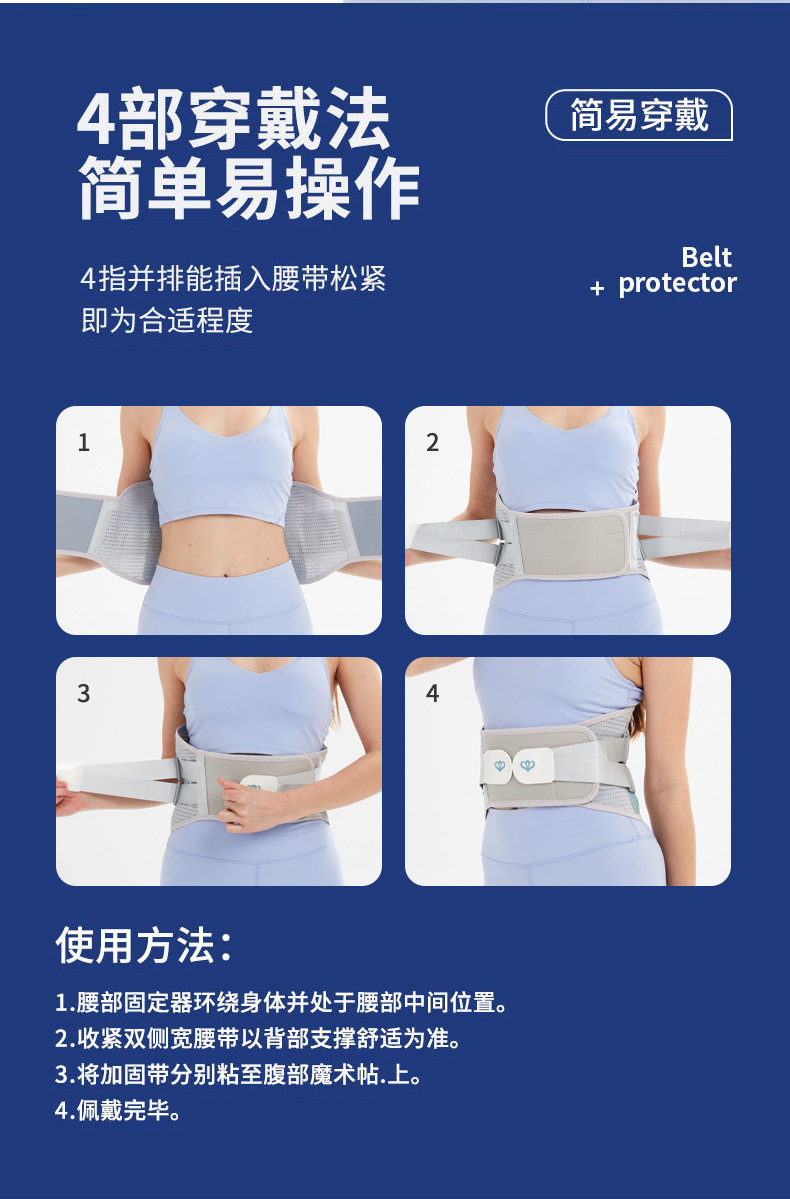 4部穿戴法
简单易操作

简易穿戴

4指并排能插入腰带松紧
即为合适程度

Belt
+ protector

1

2

3

4

使用方法：

1.腰部固定器环绕身体并处于腰部中间位置。
2.收紧双侧宽腰带以背部支撑舒适为准。
3.将加固带分别粘至腹部魔术帖.上。
4.佩戴完毕。