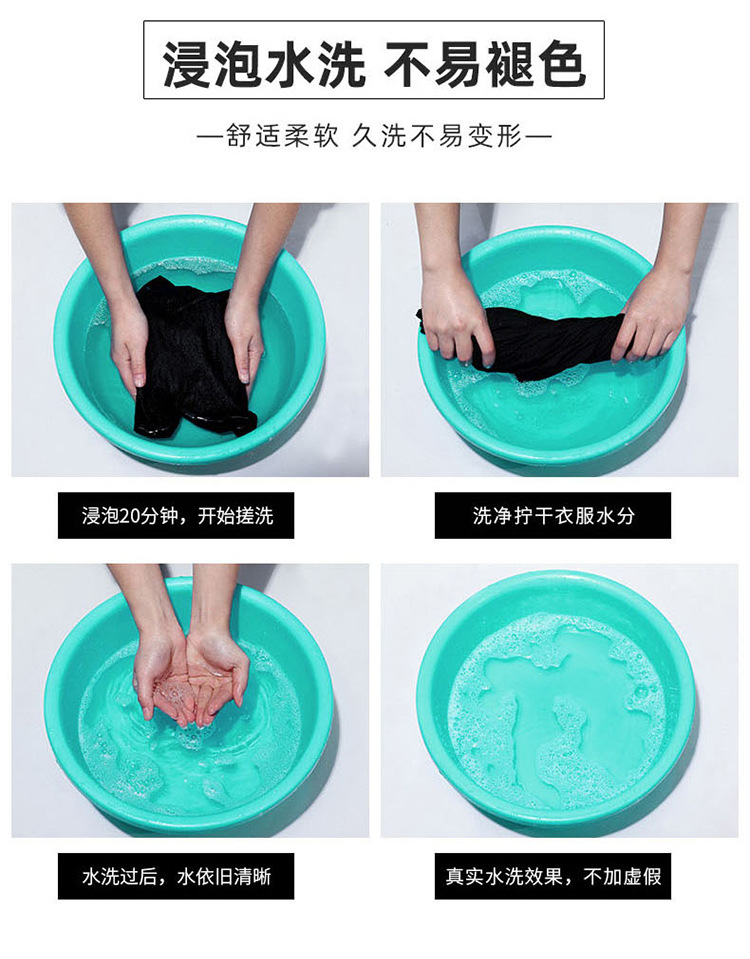 浸泡水洗 不易褪色

—舒适柔软 久洗不易变形—

浸泡20分钟，开始搓洗

洗净拧干衣服水分

水洗过后，水依旧清晰

真实水洗效果，不加虚假