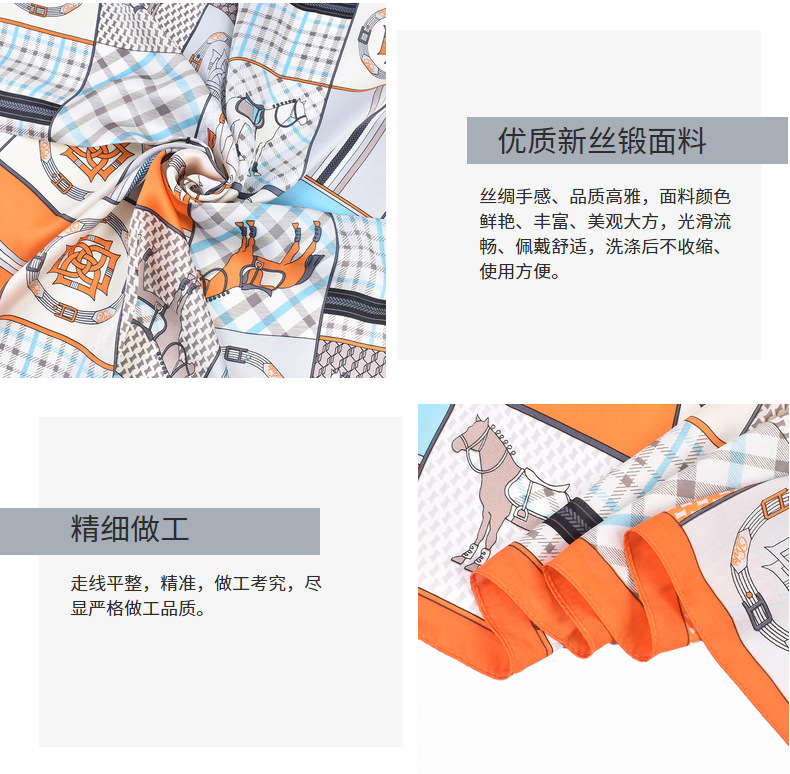 优质新丝锻面料

丝绸手感、品质高雅，面料颜色鲜艳、丰富、美观大方，光滑流畅、佩戴舒适，洗涤后不收缩、使用方便。

精细做工

走线平整，精准，做工考究，尽显严格做工品质。