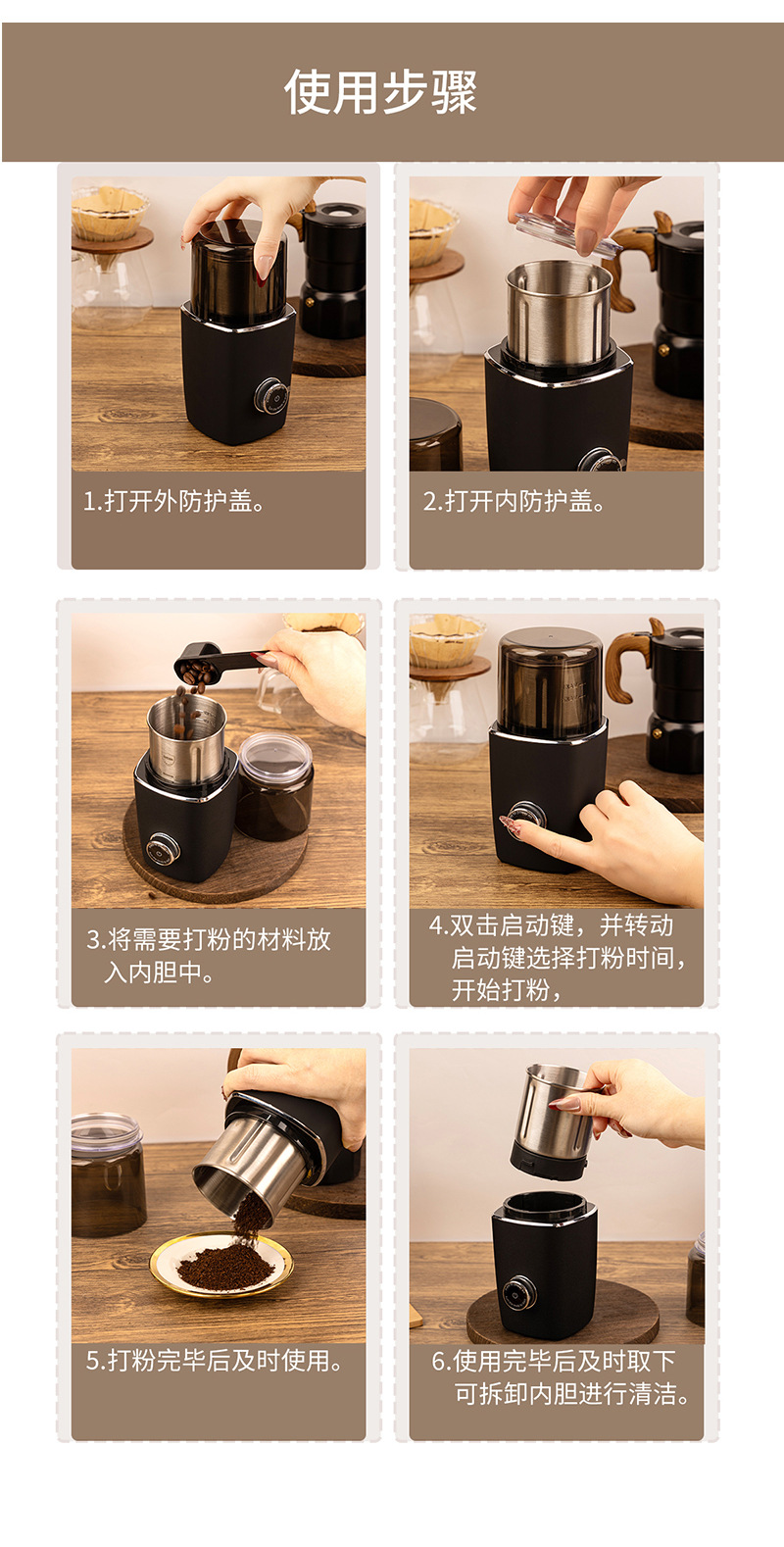 使用步骤

1.打开外防护盖。

2.打开内防护盖。

3.将需要打粉的材料放入内胆中。

4.双击启动键，并转动启动键选择打粉时间，开始打粉，

5.打粉完毕后及时使用。

6.使用完毕后及时取下可拆卸内胆进行清洁。