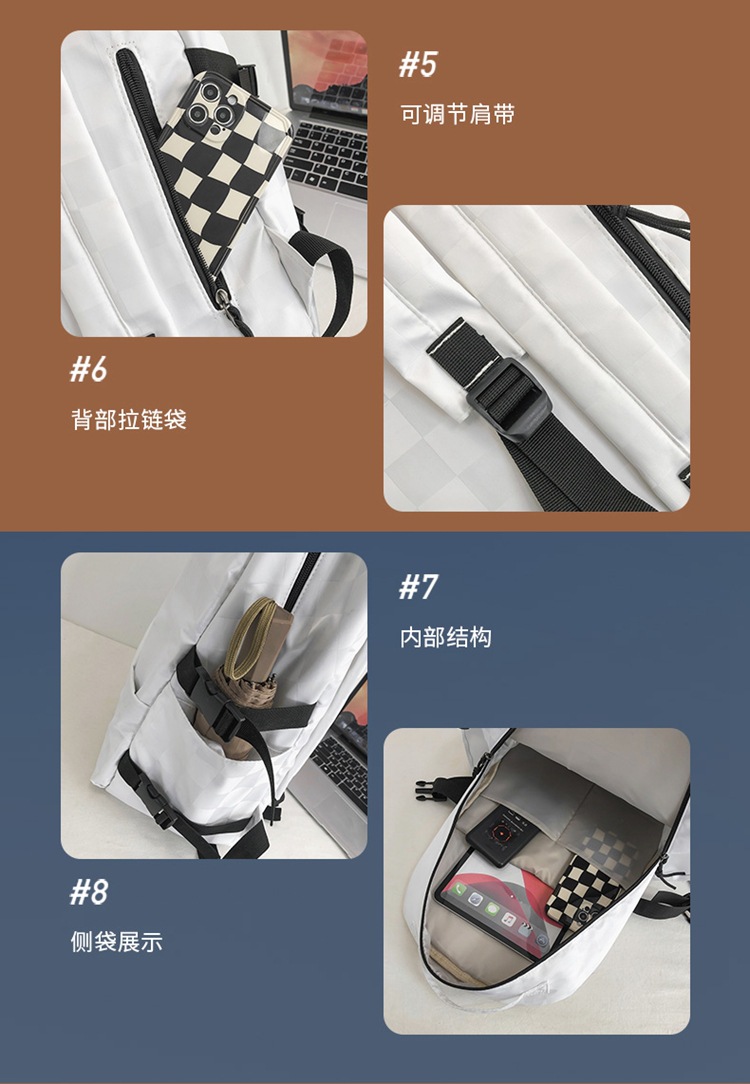 #5
可调节肩带

#6
背部拉链袋

#7
内部结构

#8
侧袋展示