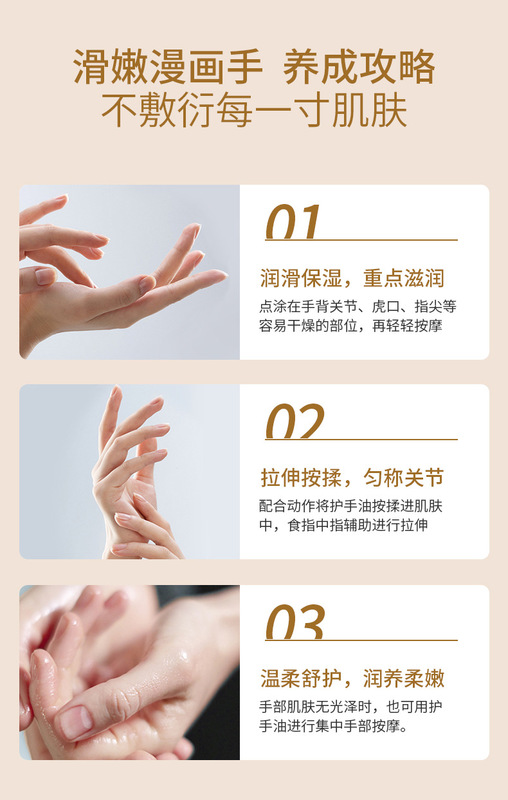 滑嫩漫画手 养成攻略
不敷衍每一寸肌肤

01

润滑保湿，重点滋润

点涂在手背关节、虎口、指尖等容易干燥的部位，再轻轻按摩

02

拉伸按揉，匀称关节

配合动作将护手油按揉进肌肤中，食指中指辅助进行拉伸

03

温柔舒护，润养柔嫩

手部肌肤无光泽时，也可用护手油进行集中手部按摩。