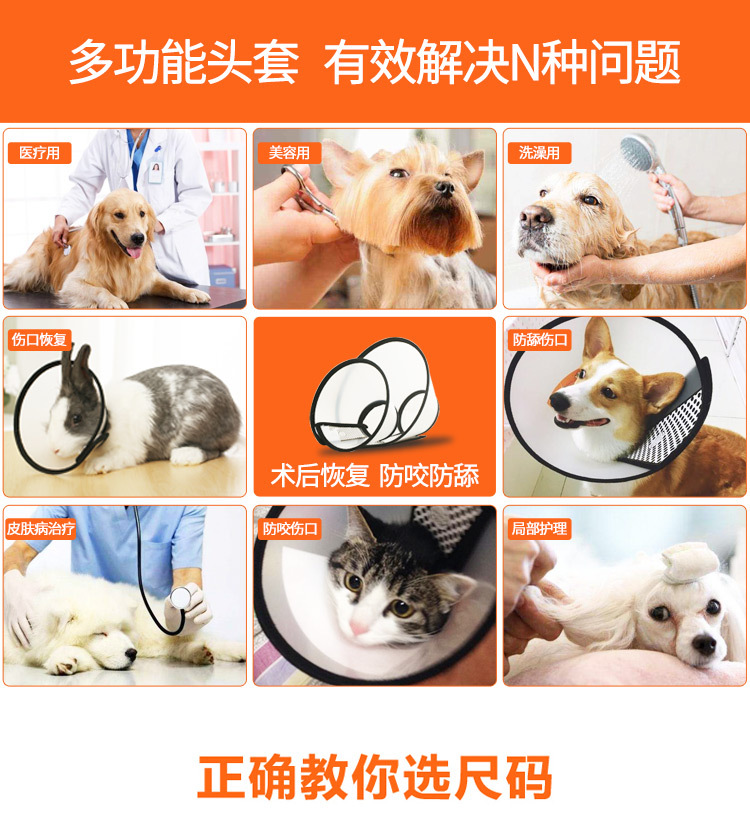 多功能头套 有效解决N种问题

医疗用

美容用

洗澡用

伤口恢复

术后恢复 防咬防舔

防舔伤口

皮肤病治疗

防咬伤口

局部护理

正确教你选尺码