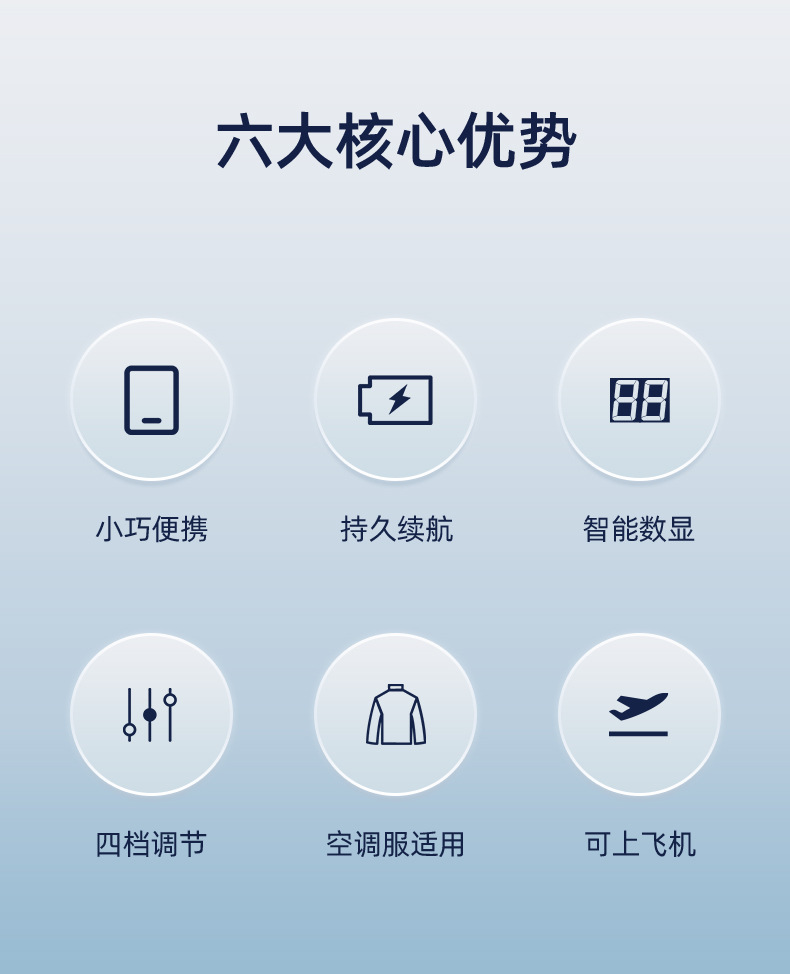 六大核心优势

小巧便携

持久续航

智能数显

四档调节

空调服适用

可上飞机