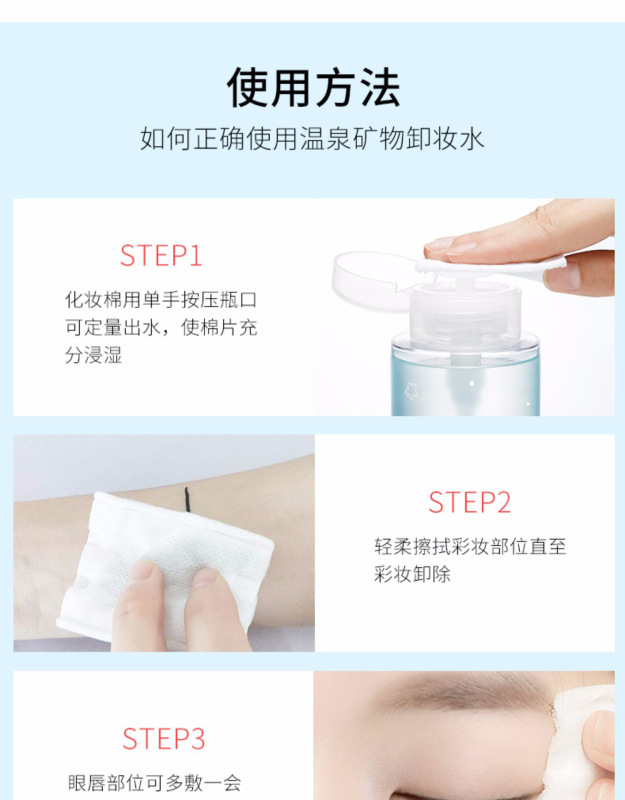 使用方法

如何正确使用温泉矿物卸妆水

STEP1

化妆棉用单手按压瓶口可定量出水，使棉片充分浸湿

STEP2

轻柔擦拭彩妆部位直至彩妆卸除

STEP3

眼唇部位可多敷一会