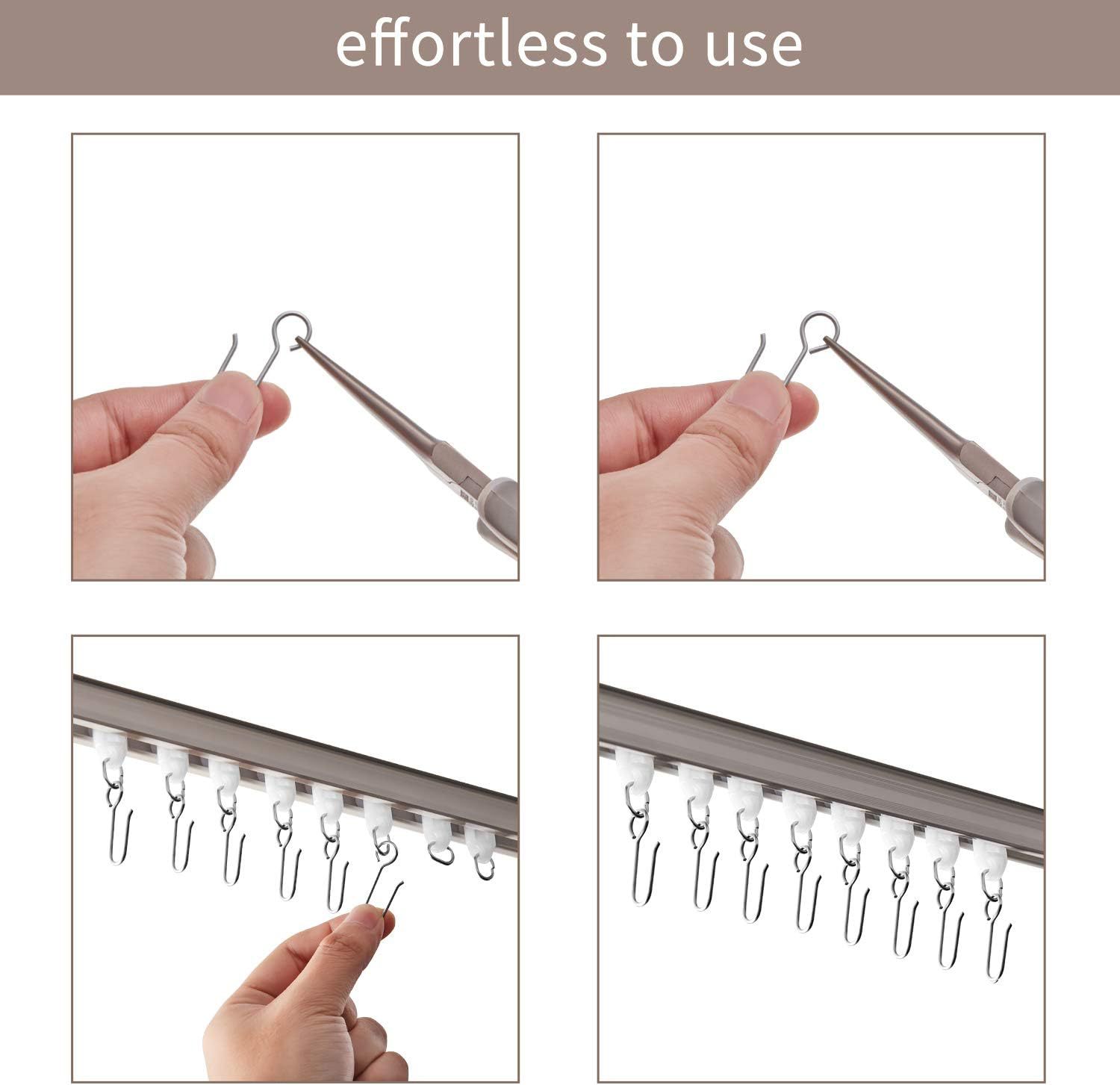 effortless to use