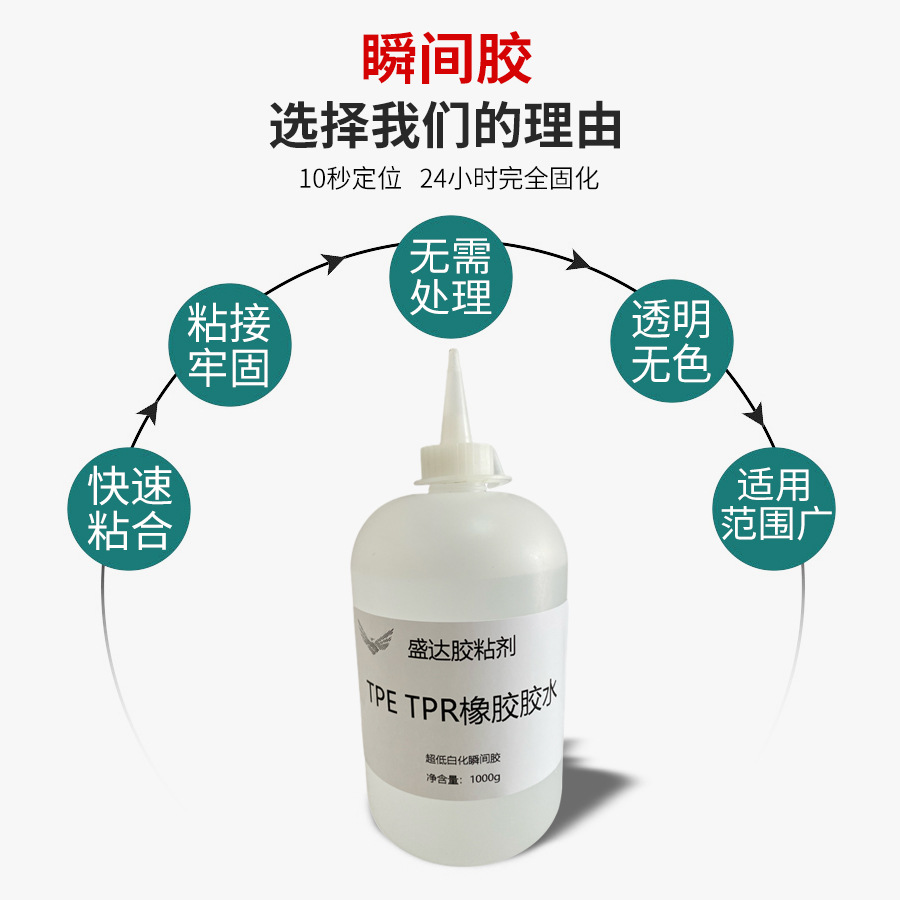 瞬间胶
选择我们的理由
10秒定位 24小时完全固化

快速粘合

粘接牢固

无需处理

透明无色

适用范围广

盛达胶粘剂
TPE TPR橡胶胶水
超低白化瞬间胶
净含量：1000g