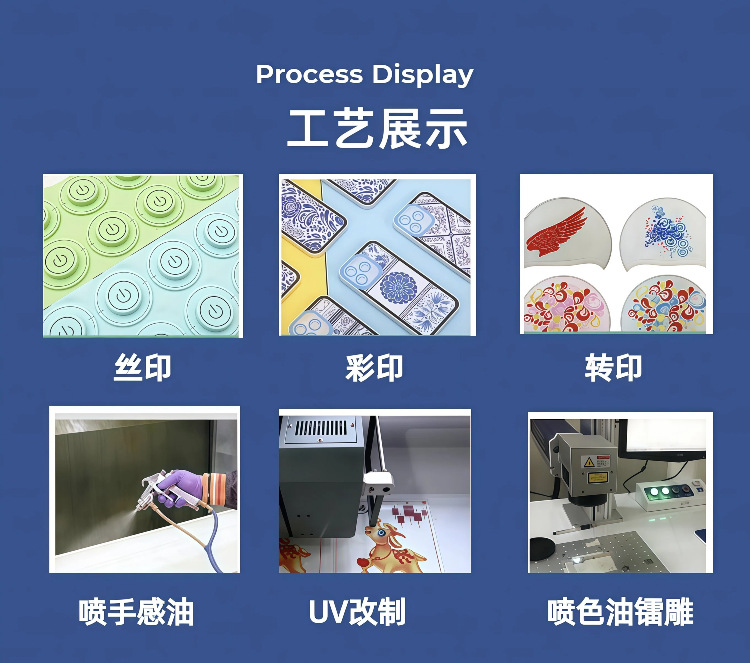 Process Display

工艺展示

丝印

彩印

转印

喷手感油

UV改制

喷色油镭雕