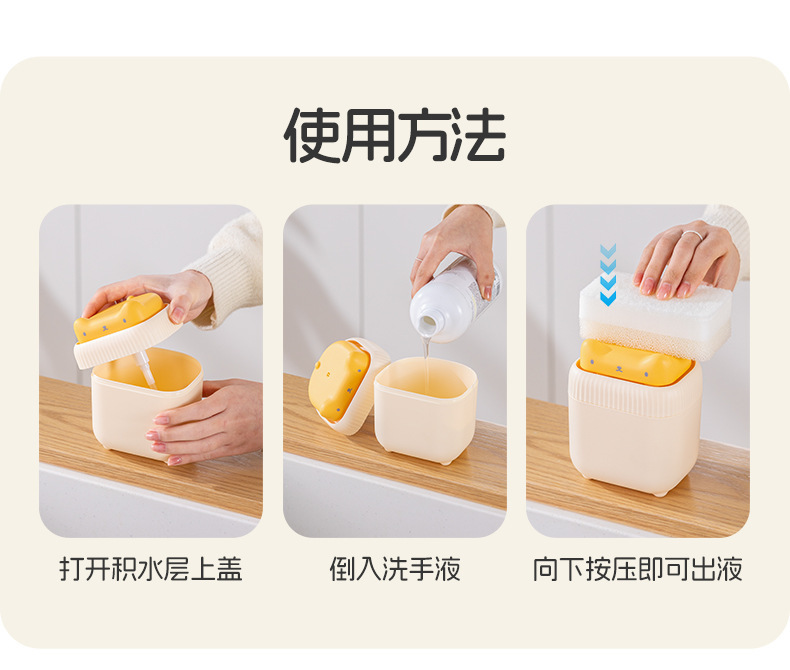 使用方法

打开积水层上盖

倒入洗手液

向下按压即可出液