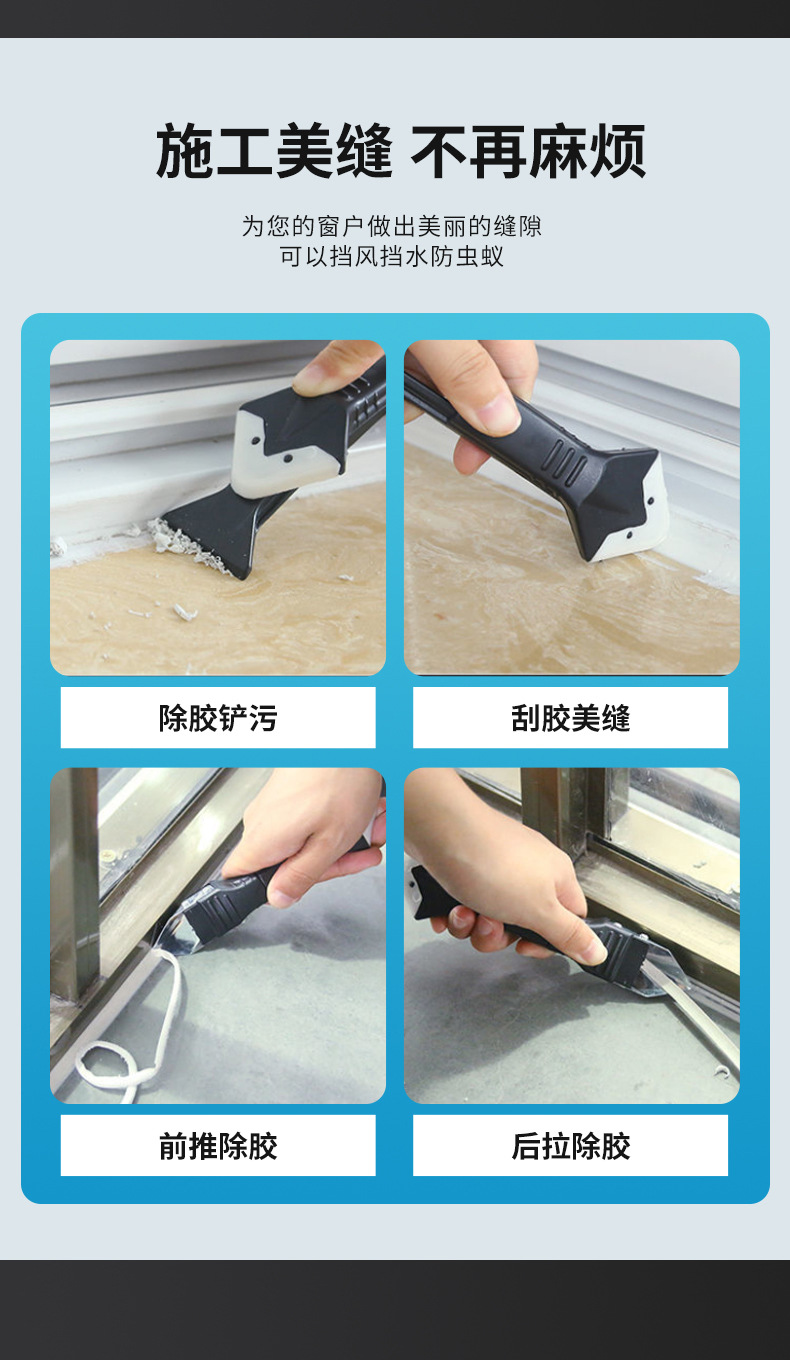 施工美缝 不再麻烦

为您的窗户做出美丽的缝隙
可以挡风挡水防虫蚁

除胶铲污

刮胶美缝

前推除胶

后拉除胶