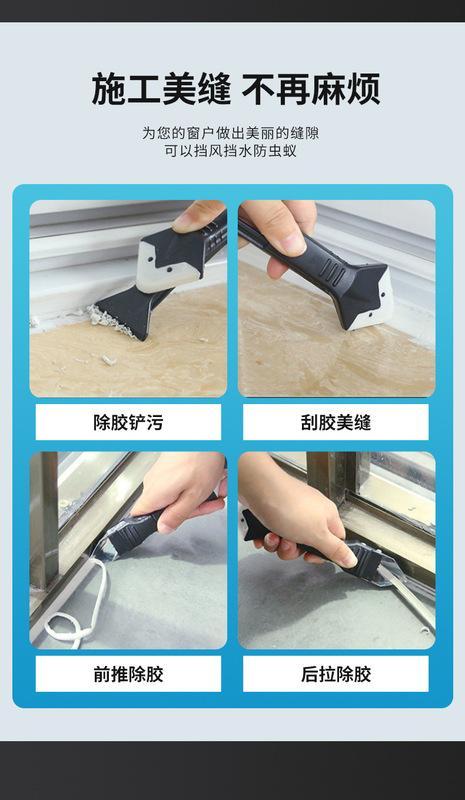 施工美缝 不再麻烦

为您的窗户做出美丽的缝隙
可以挡风挡水防虫蚁

除胶铲污

刮胶美缝

前推除胶

后拉除胶