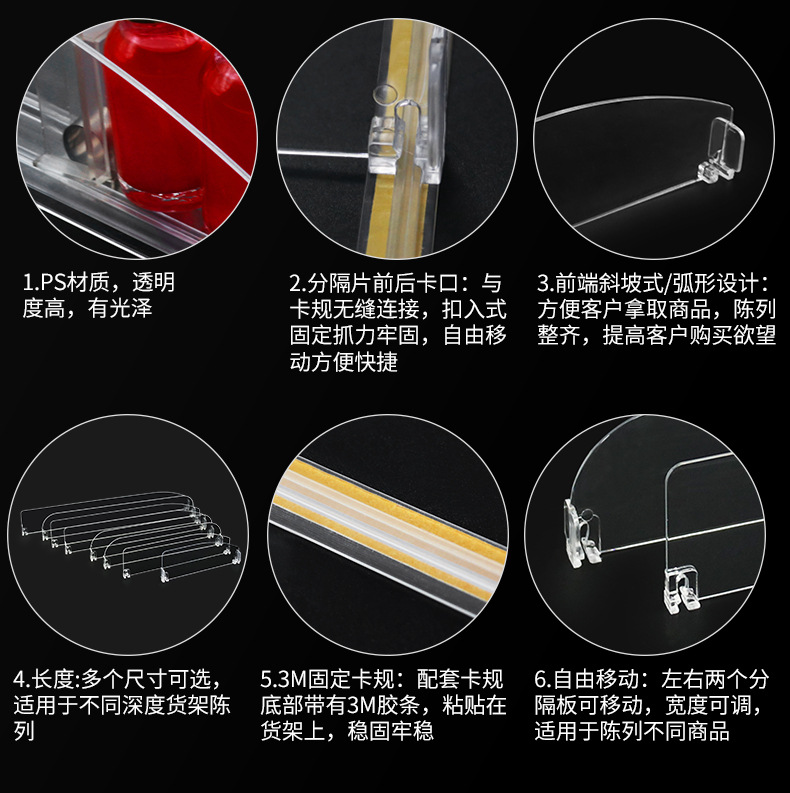 1.PS材质，透明度高，有光泽

2.分隔片前后卡口：与卡规无缝连接，扣入式固定抓力牢固，自由移动方便快捷

3.前端斜坡式/弧形设计：方便客户拿取商品，陈列整齐，提高客户购买欲望

4.长度:多个尺寸可选，适用于不同深度货架陈列

5.3M固定卡规：配套卡规底部带有3M胶条，粘贴在货架上，稳固牢稳

6.自由移动：左右两个分隔板可移动，宽度可调，适用于陈列不同商品