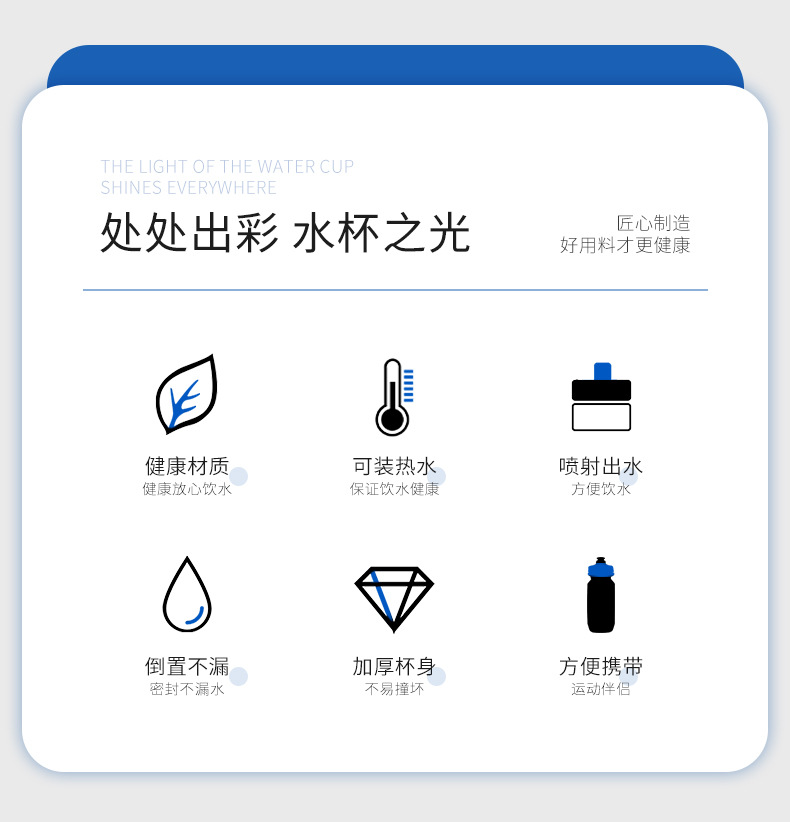 THE LIGHT OF THE WATER CUP
SHINES EVERYWHERE

处处出彩 水杯之光

匠心制造
好用料才更健康

健康材质
健康放心饮水

可装热水
保证饮水健康

喷射出水
方便饮水

倒置不漏
密封不漏水

加厚杯身
不易撞坏

方便携带
运动伴侣