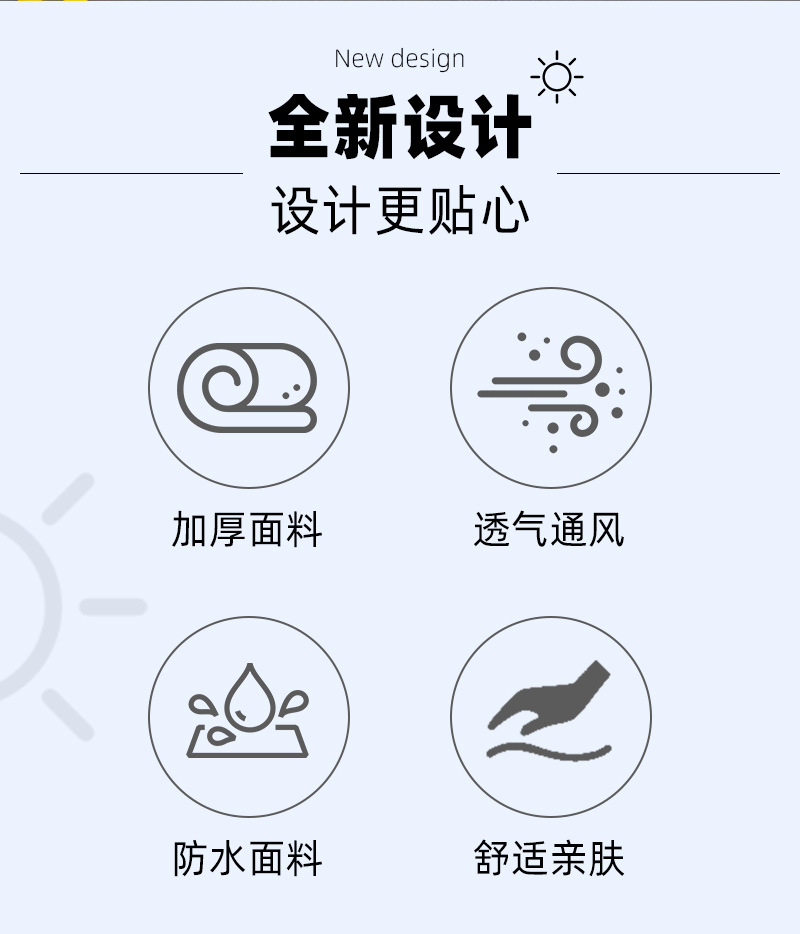 New design

全新设计

设计更贴心

加厚面料

透气通风

防水面料

舒适亲肤