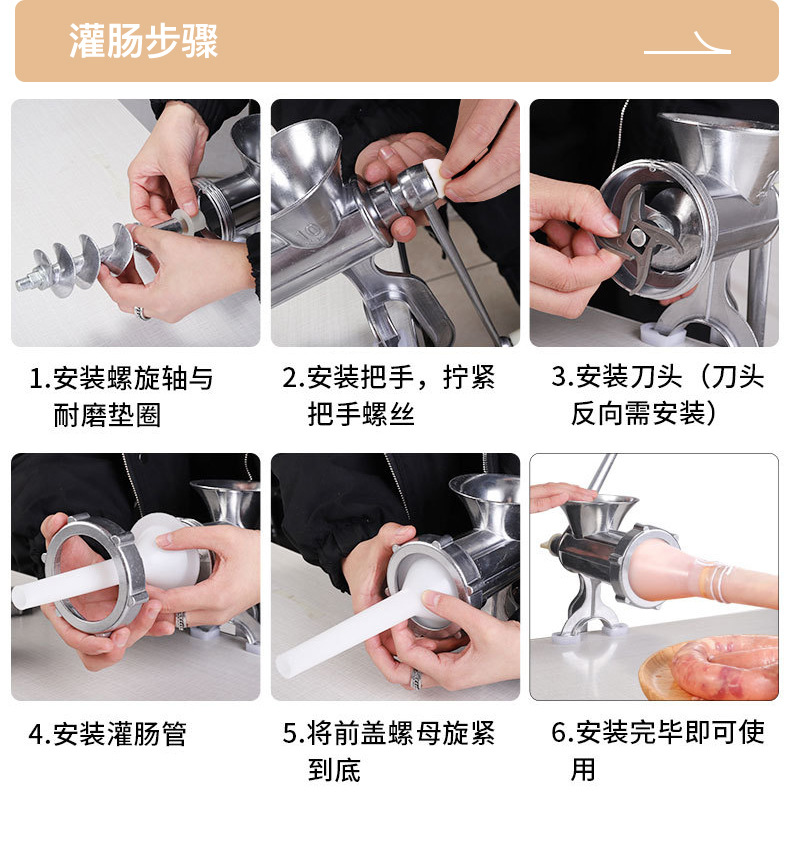 灌肠步骤

1.安装螺旋轴与耐磨垫圈

2.安装把手，拧紧把手螺丝

3.安装刀头（刀头反向需安装）

4.安装灌肠管

5.将前盖螺母旋紧到底

6.安装完毕即可使用